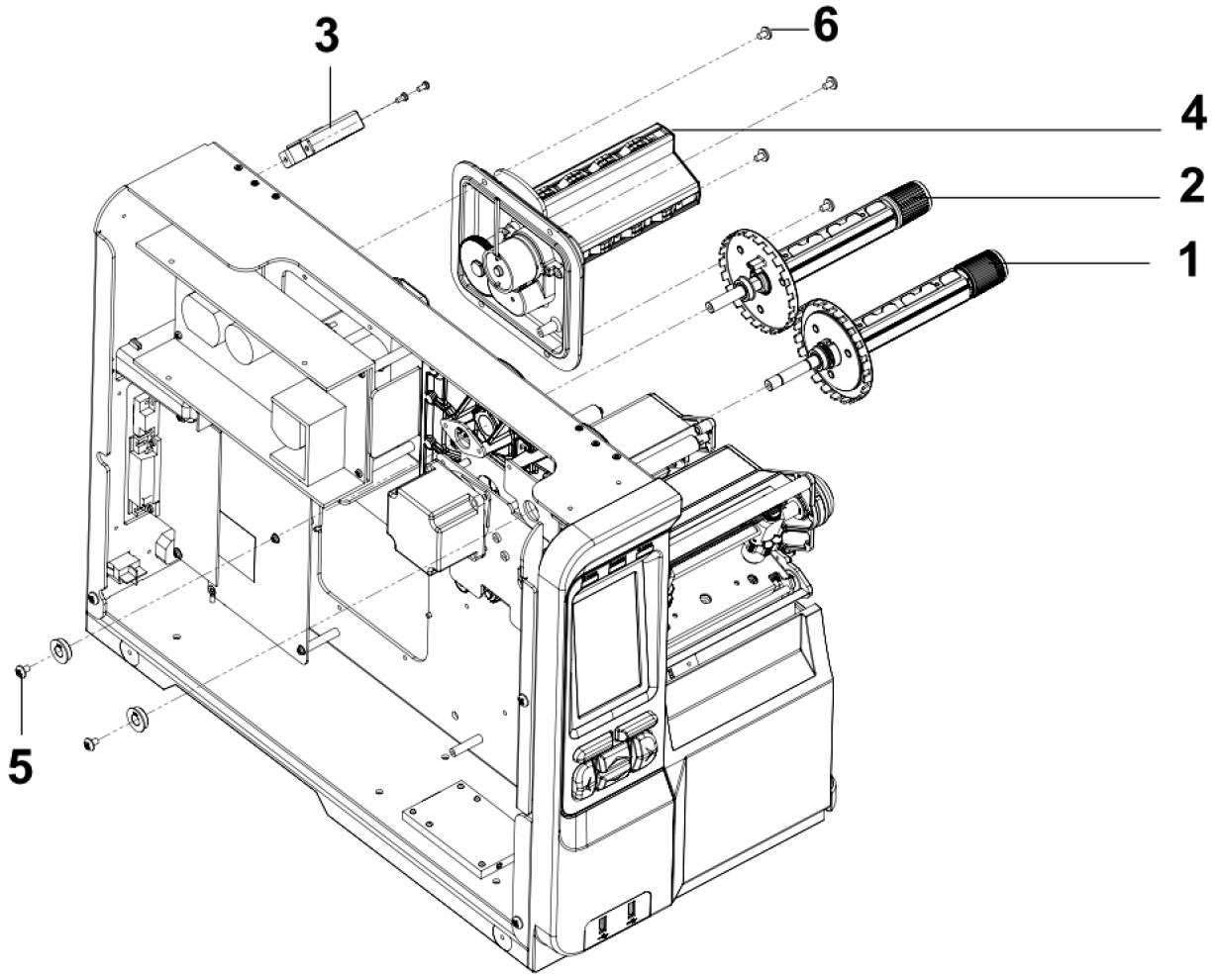 3

6

4

2

1

5