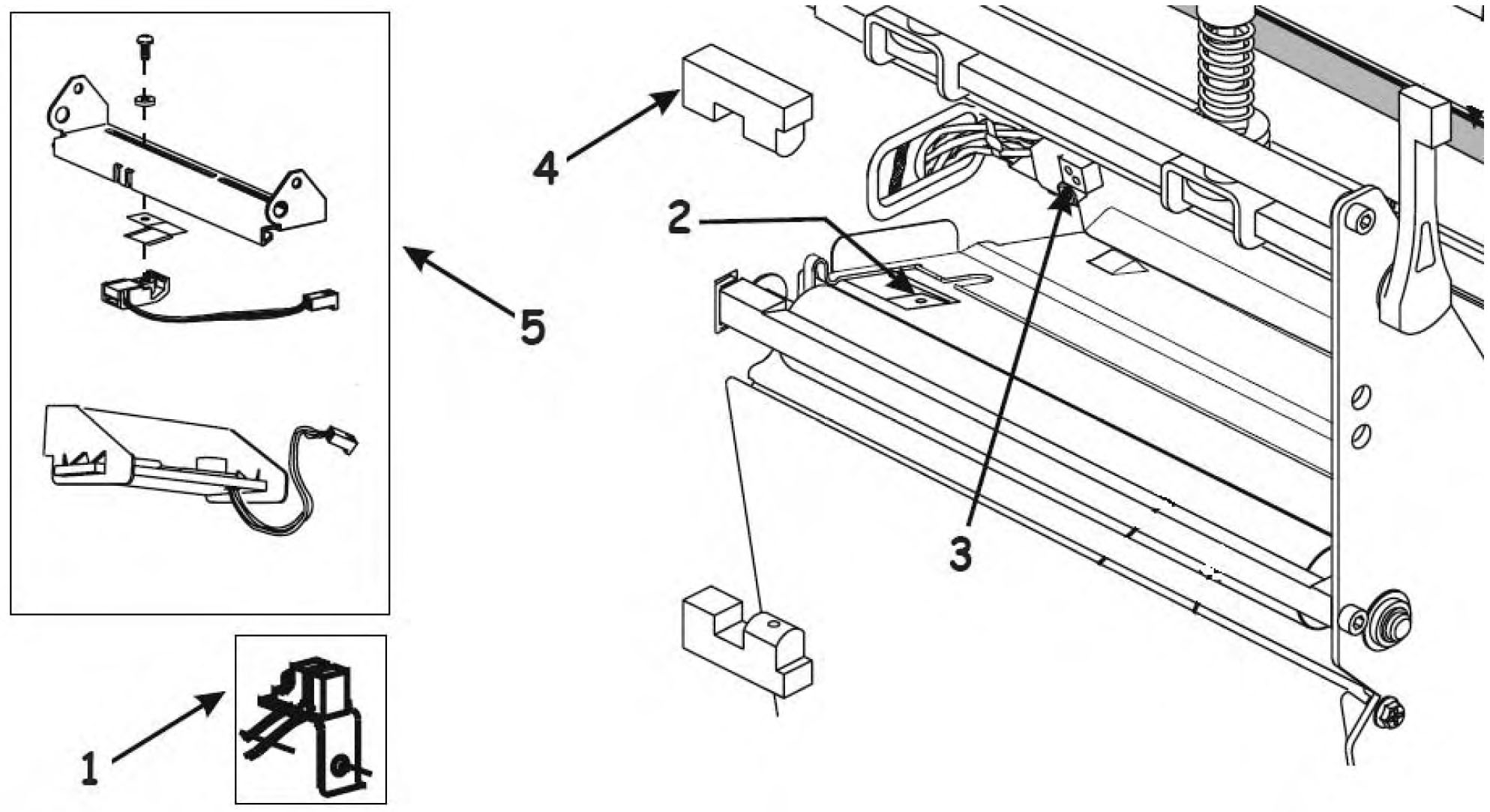 4
2
5
3
1