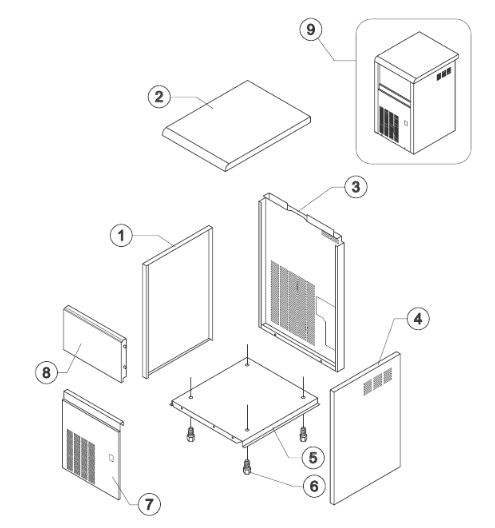 9
2
3
1
4
8
5
6
7