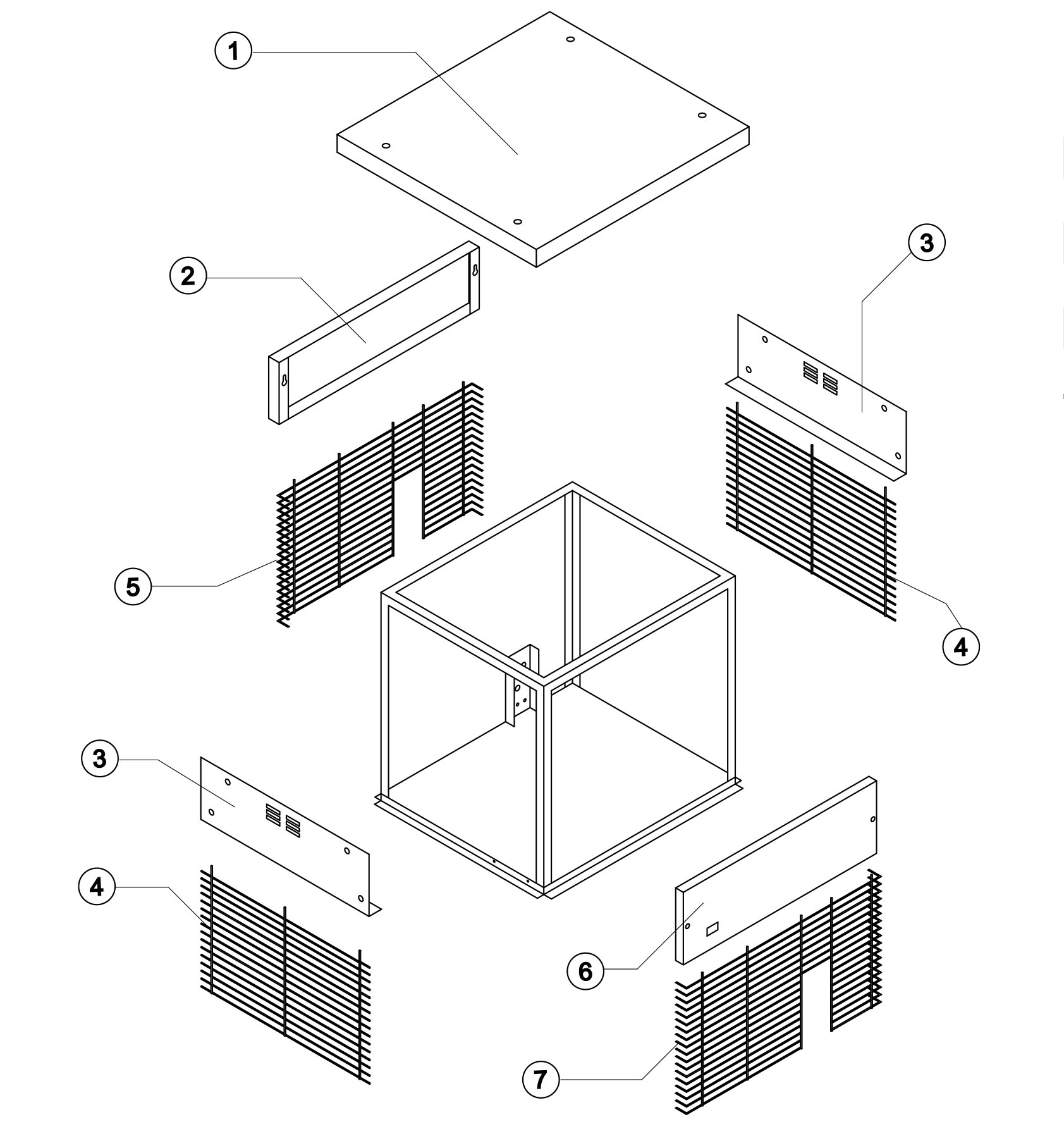 1

2

3

5

4

3

4

6

7