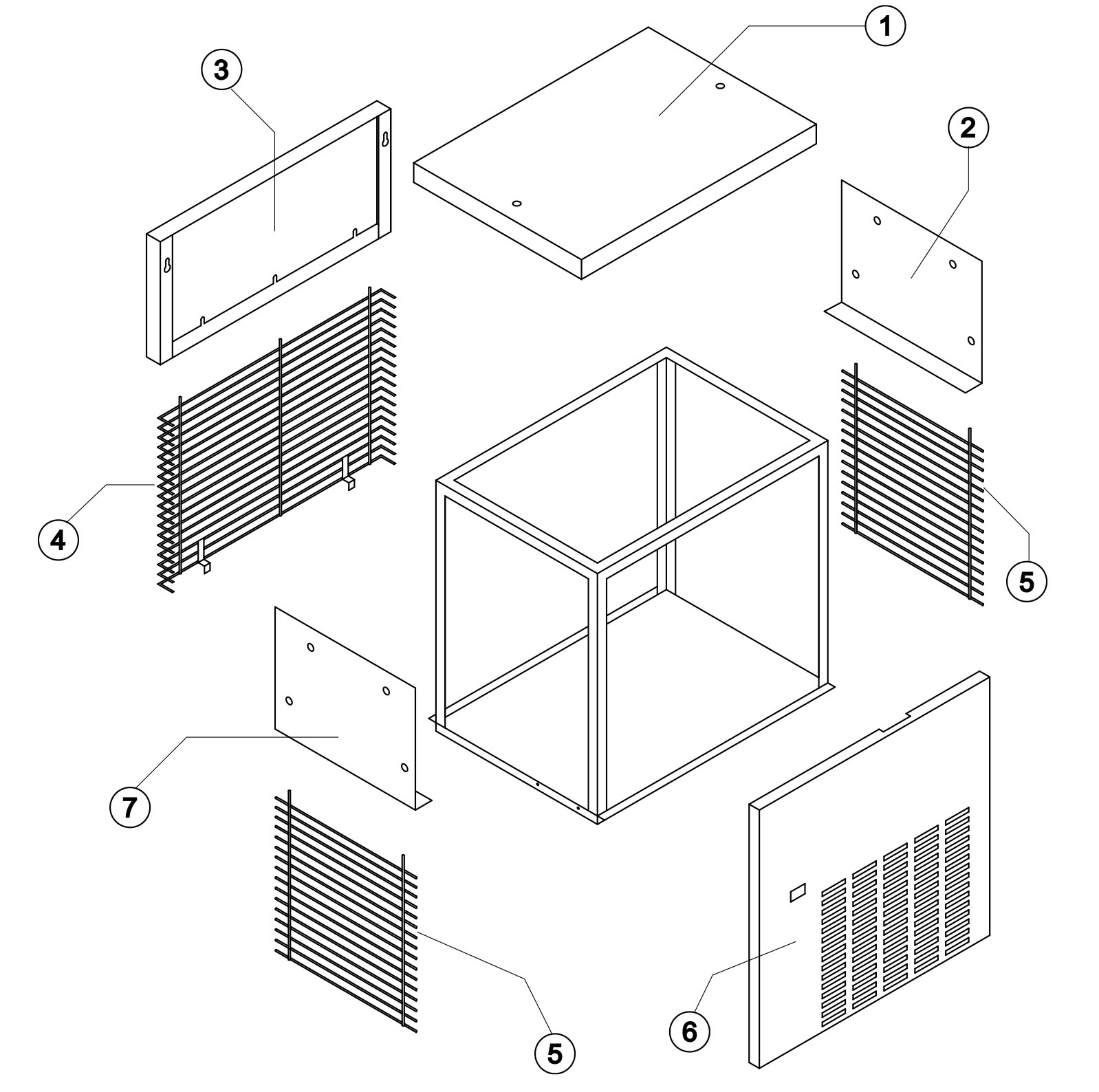 1
3
2
4
5
7
5
6