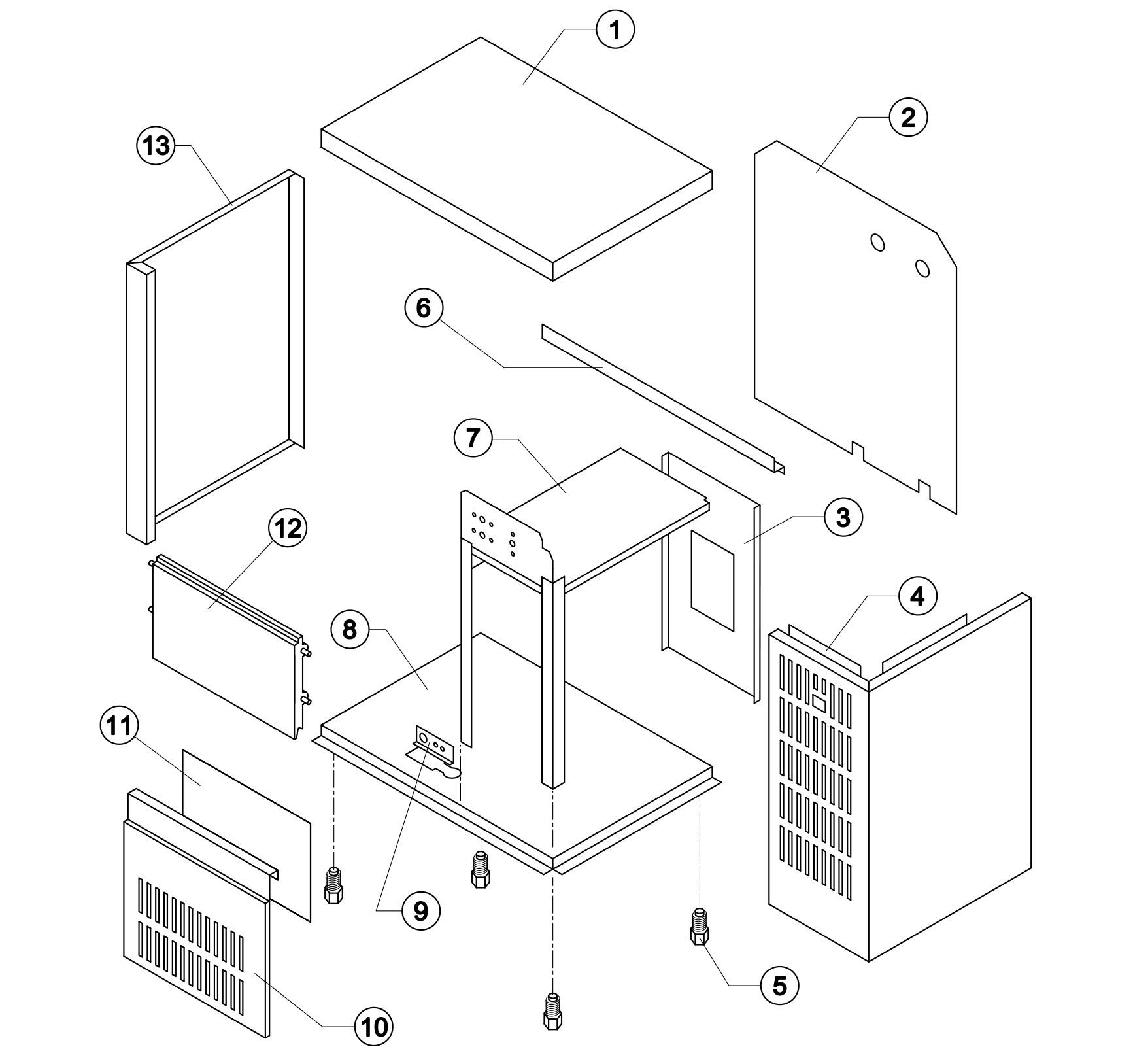 1
2
13
6
7
3
12
4
8
11
9
5
10