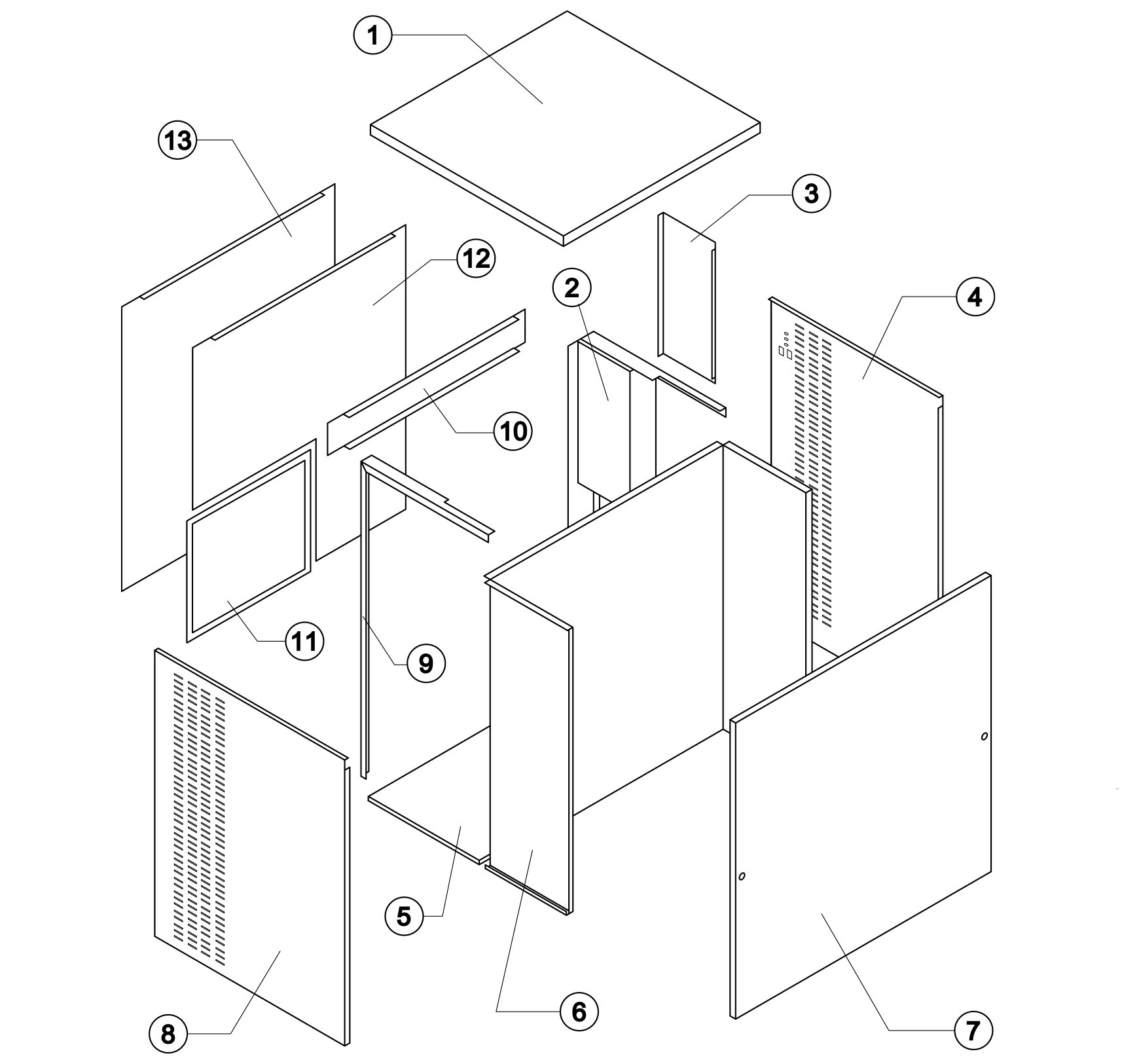 1
13
3
12
2
4
10
11
9
5
6
8
7