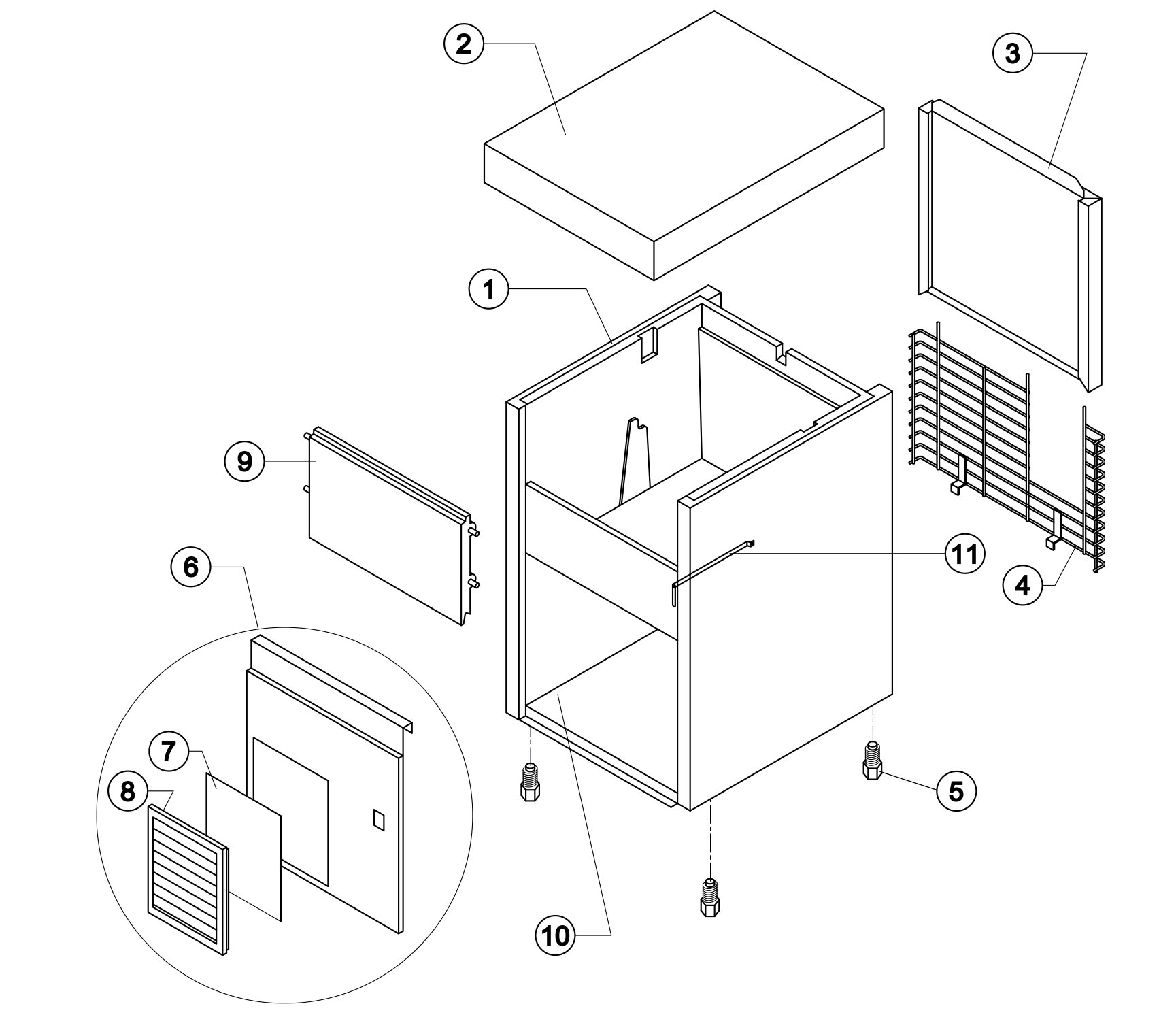 2
3
1
9
11
4
6
7
8
5
10