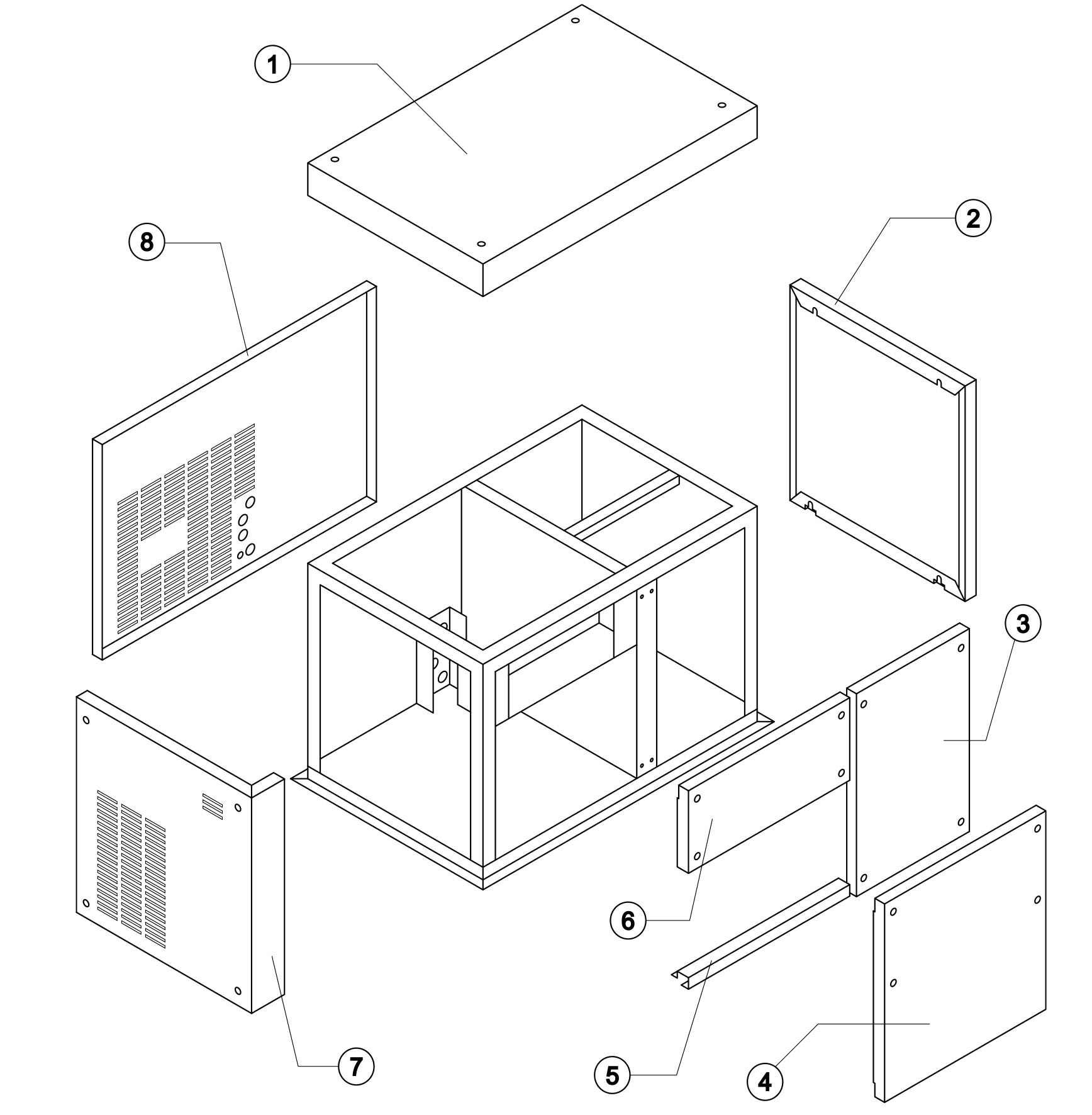 1
8
2
3
6
7
5
4