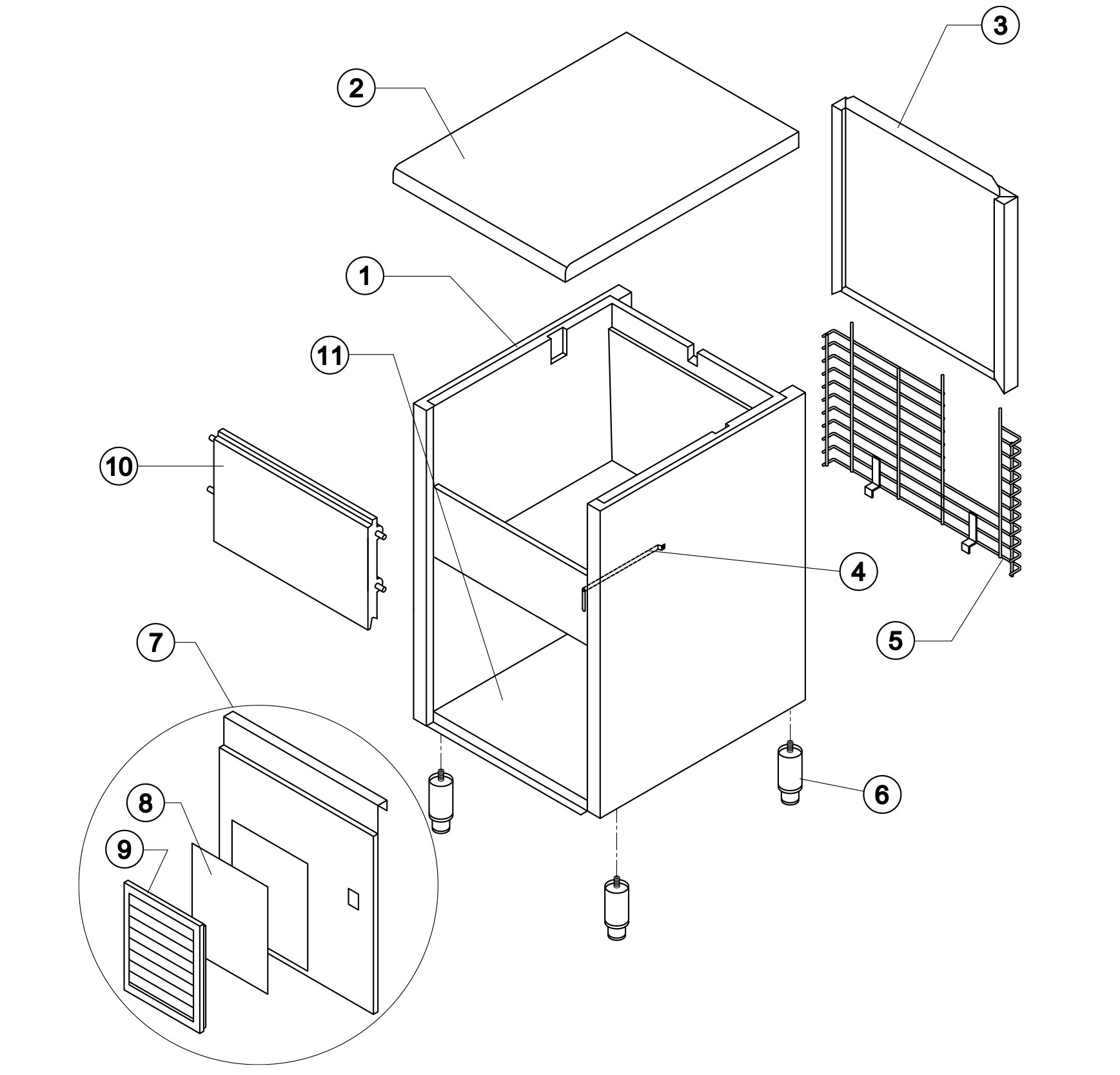 3
2
1
11
10
4
5
7
6
8
9