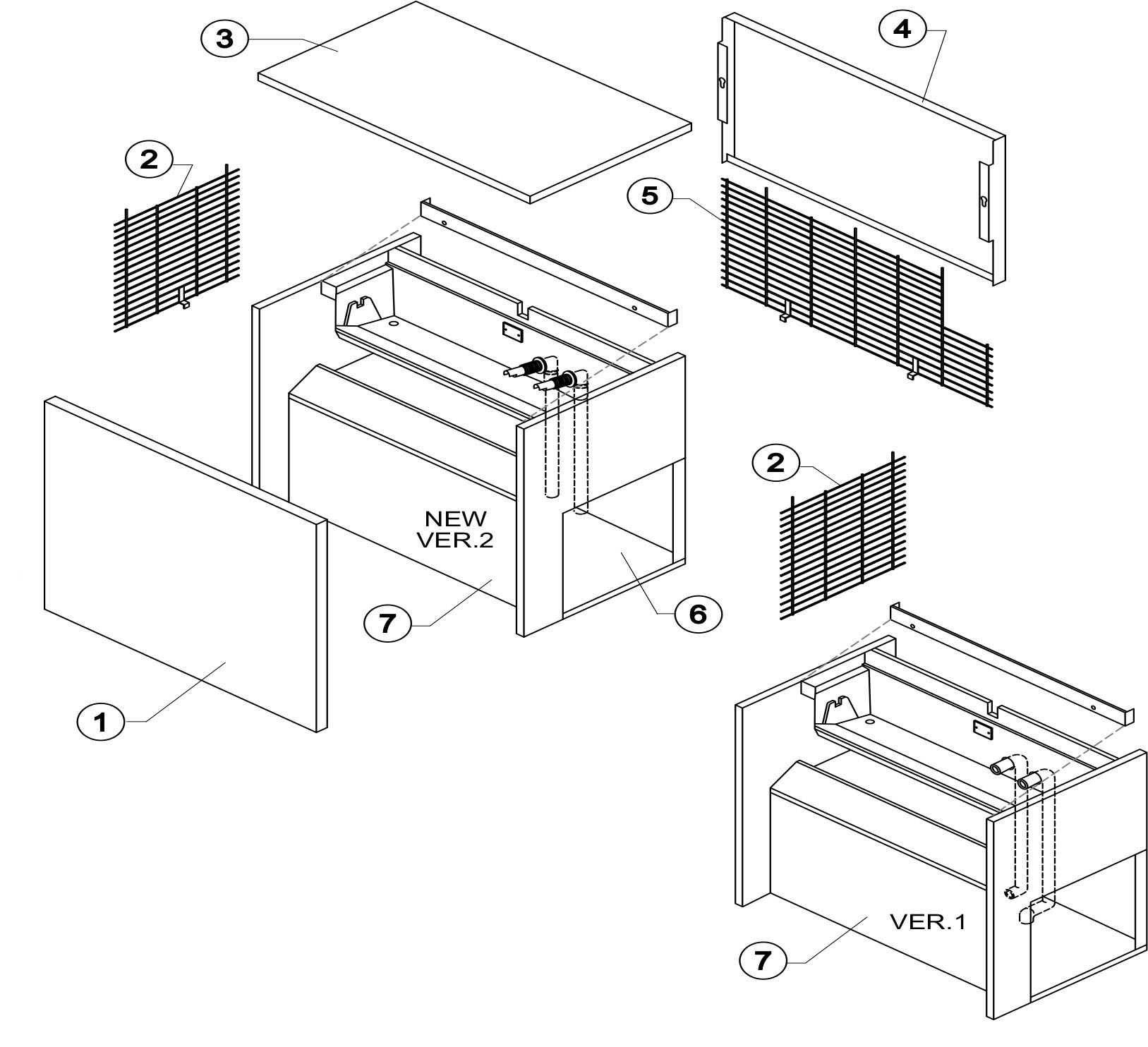 3

4

2

5

NEW
VER.2

2

7

6

1

VER.1

7