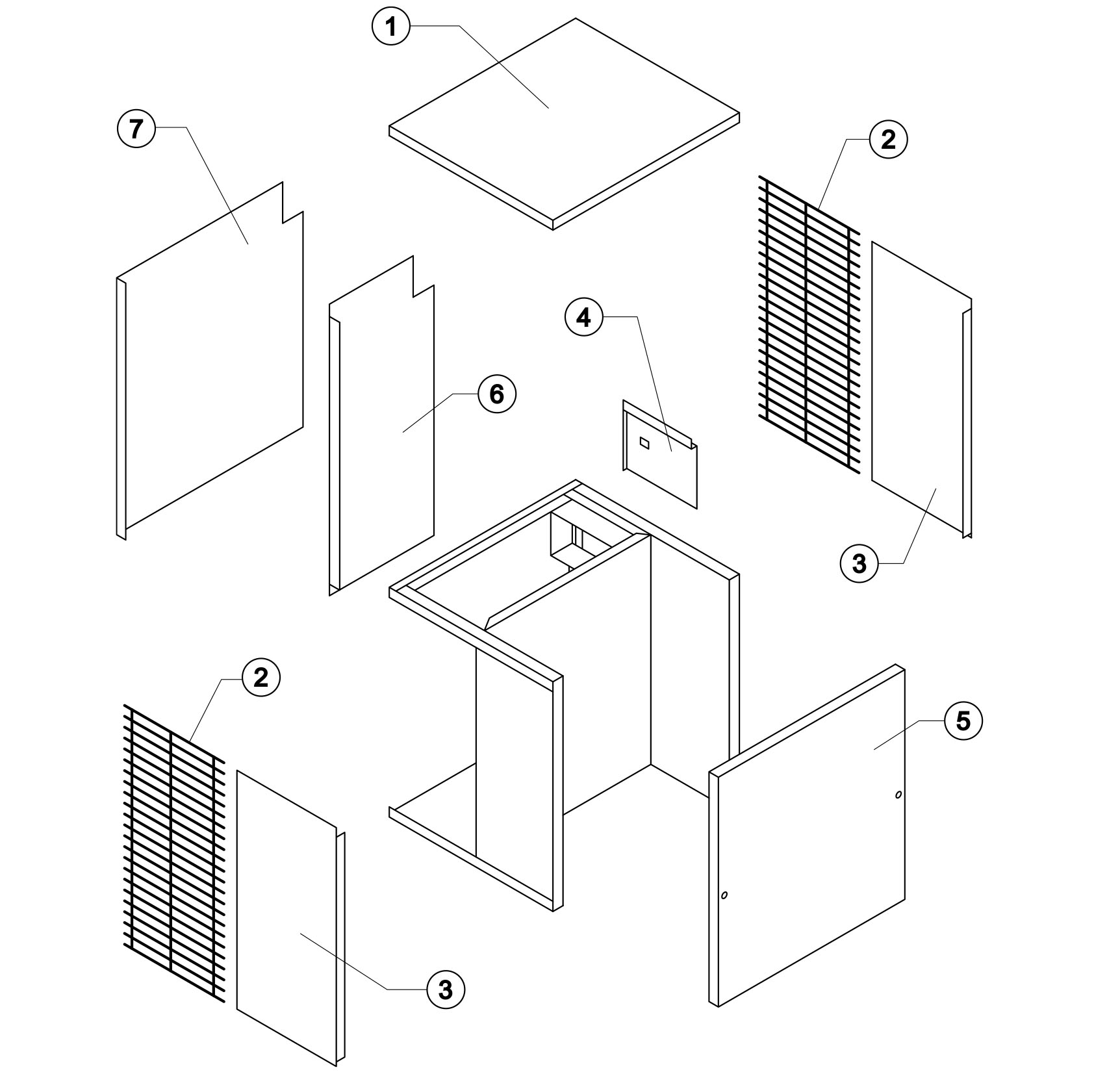 1
7
2
4
6
3
2
5
3