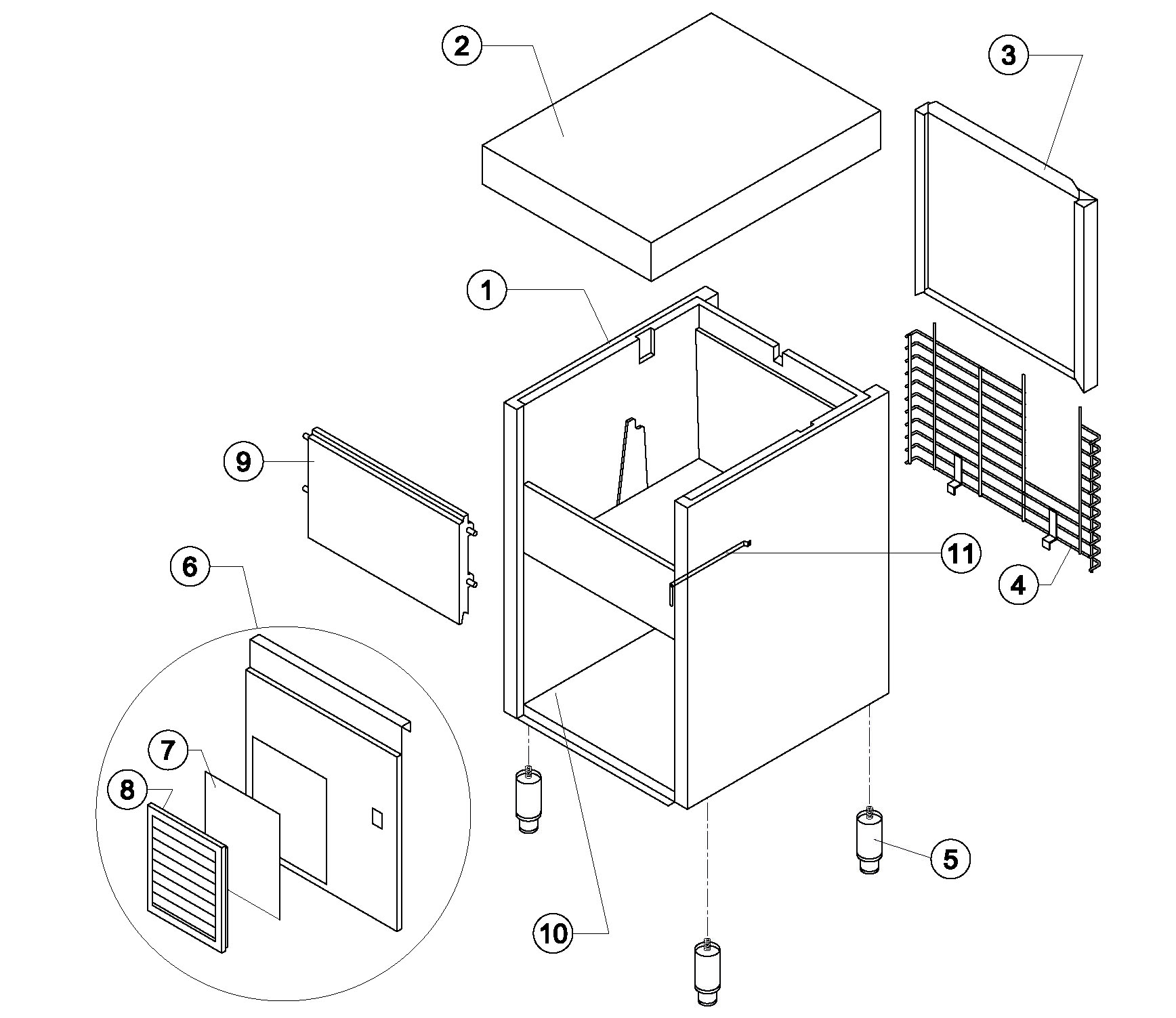 2
3
1
9
11
4
6
7
8
5
10