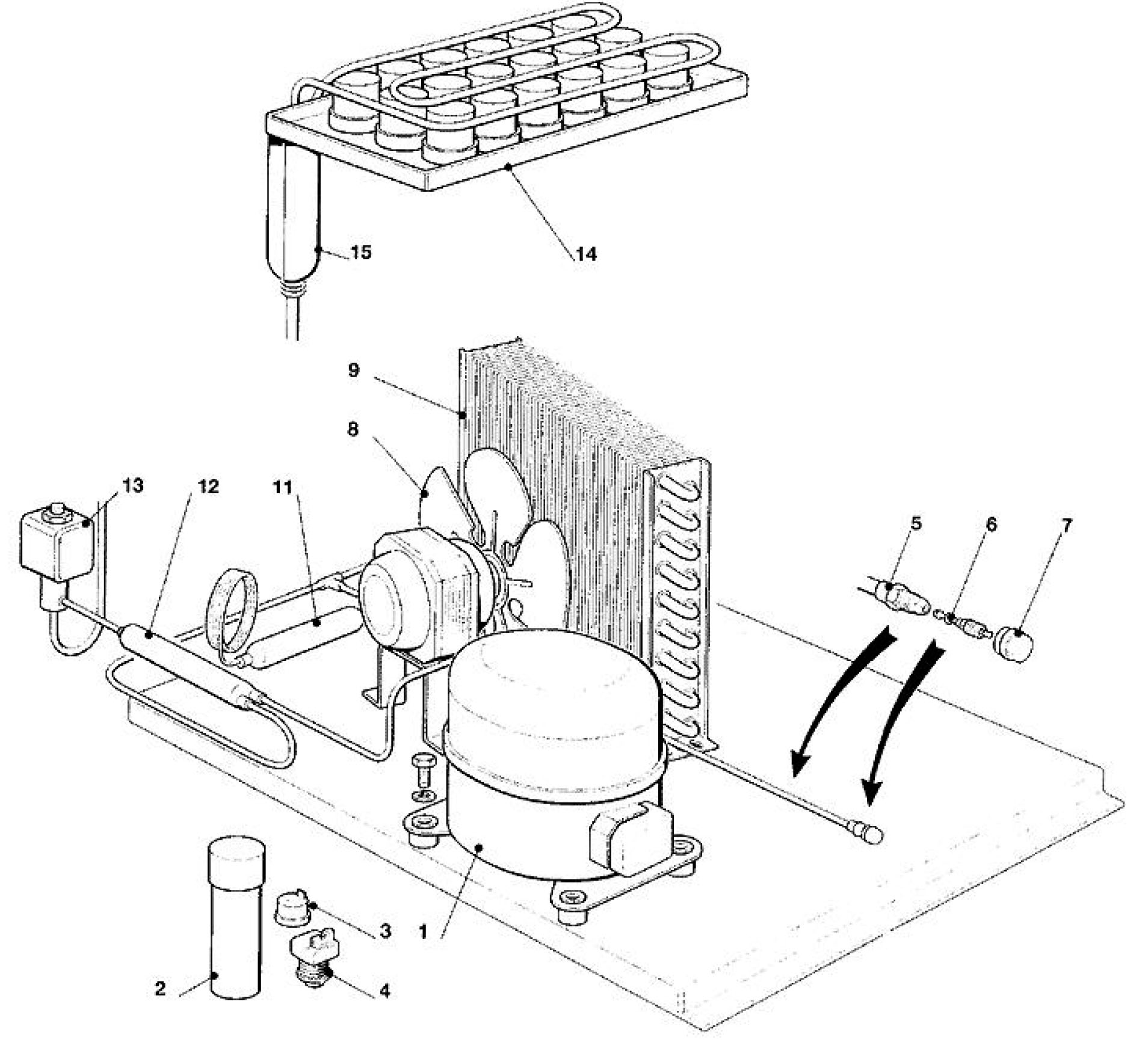 15
14
9
8
13
12
11
5
6
7
3
1
2
4