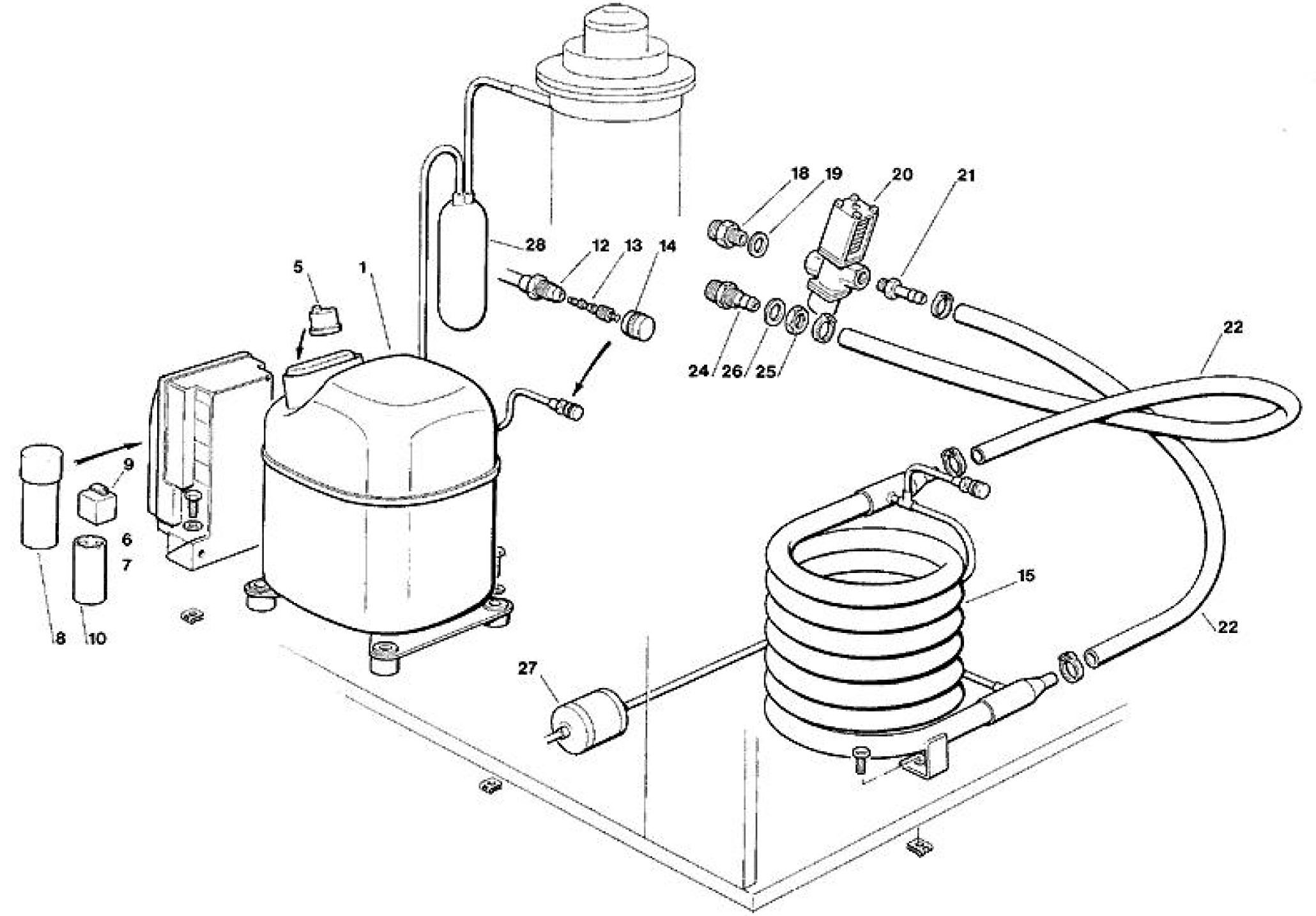 18
19
20
21
28
12
13
14
5
1
24
26
25
22
9
6
7
8
10
15
22
27