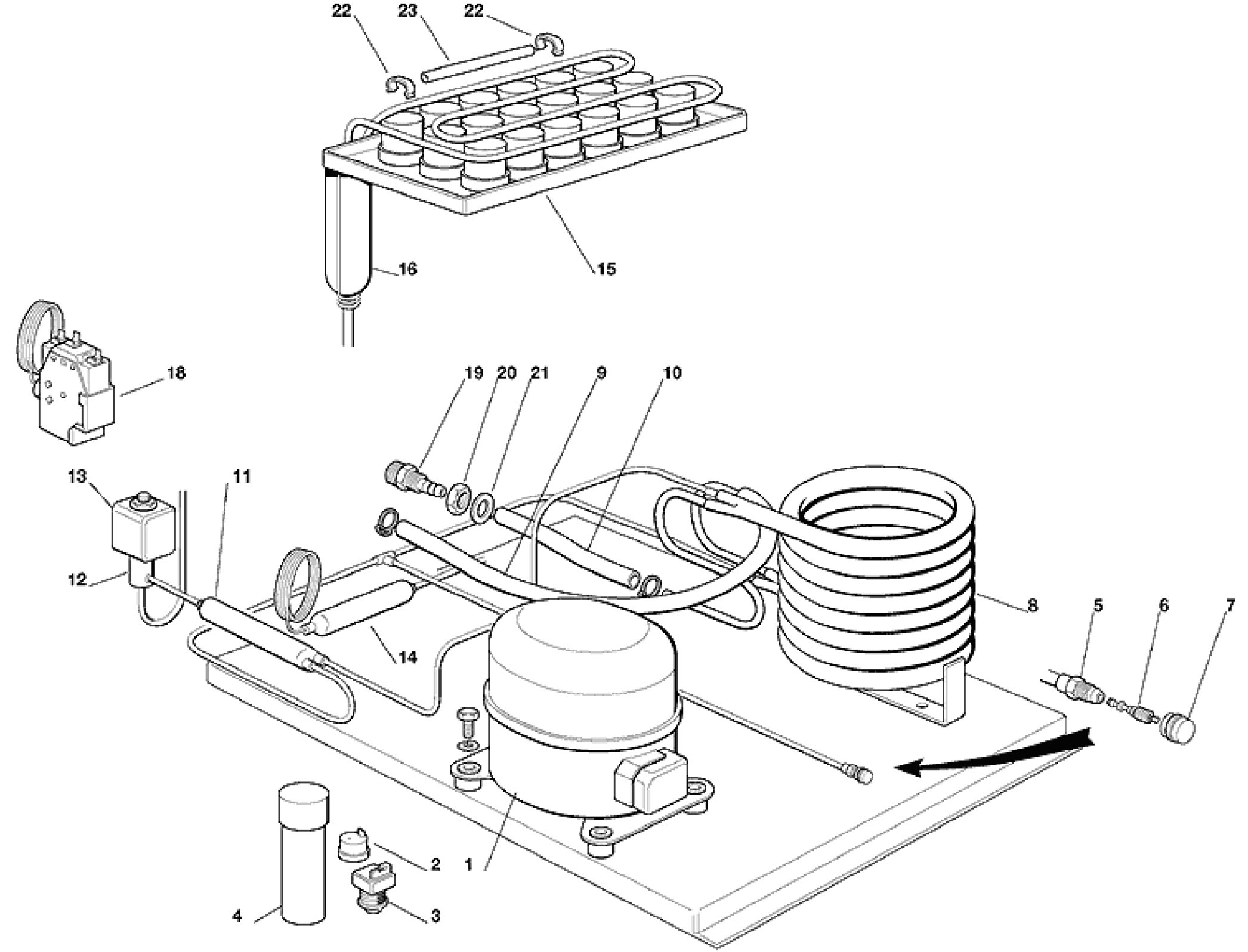 22 23 22

16

15

18

19 20 21 9 10

13

11

12

14

8

5 6 7

2

1

4

3