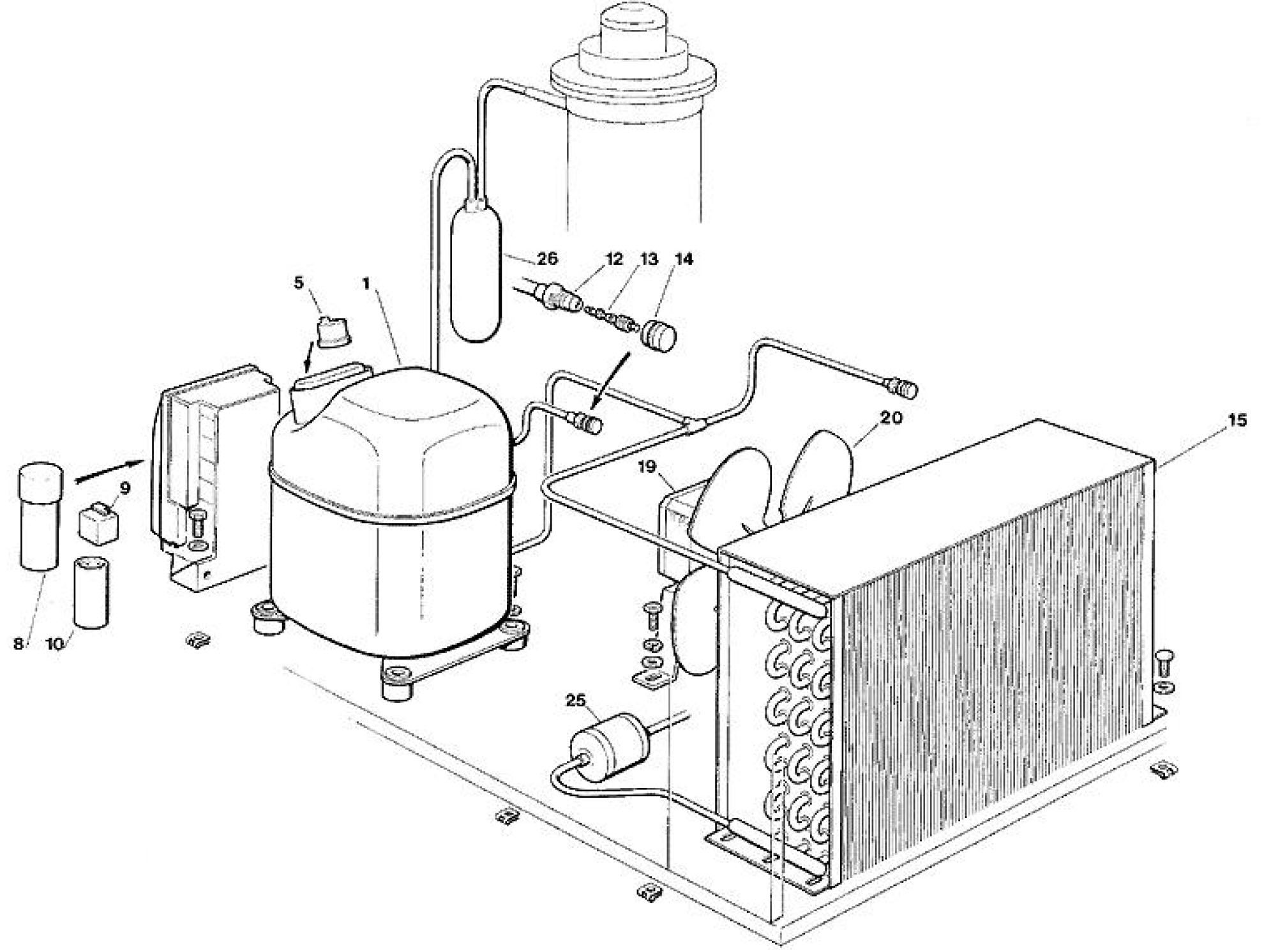 26
12
13
14
5
1
20
15
19
9
8
10
25