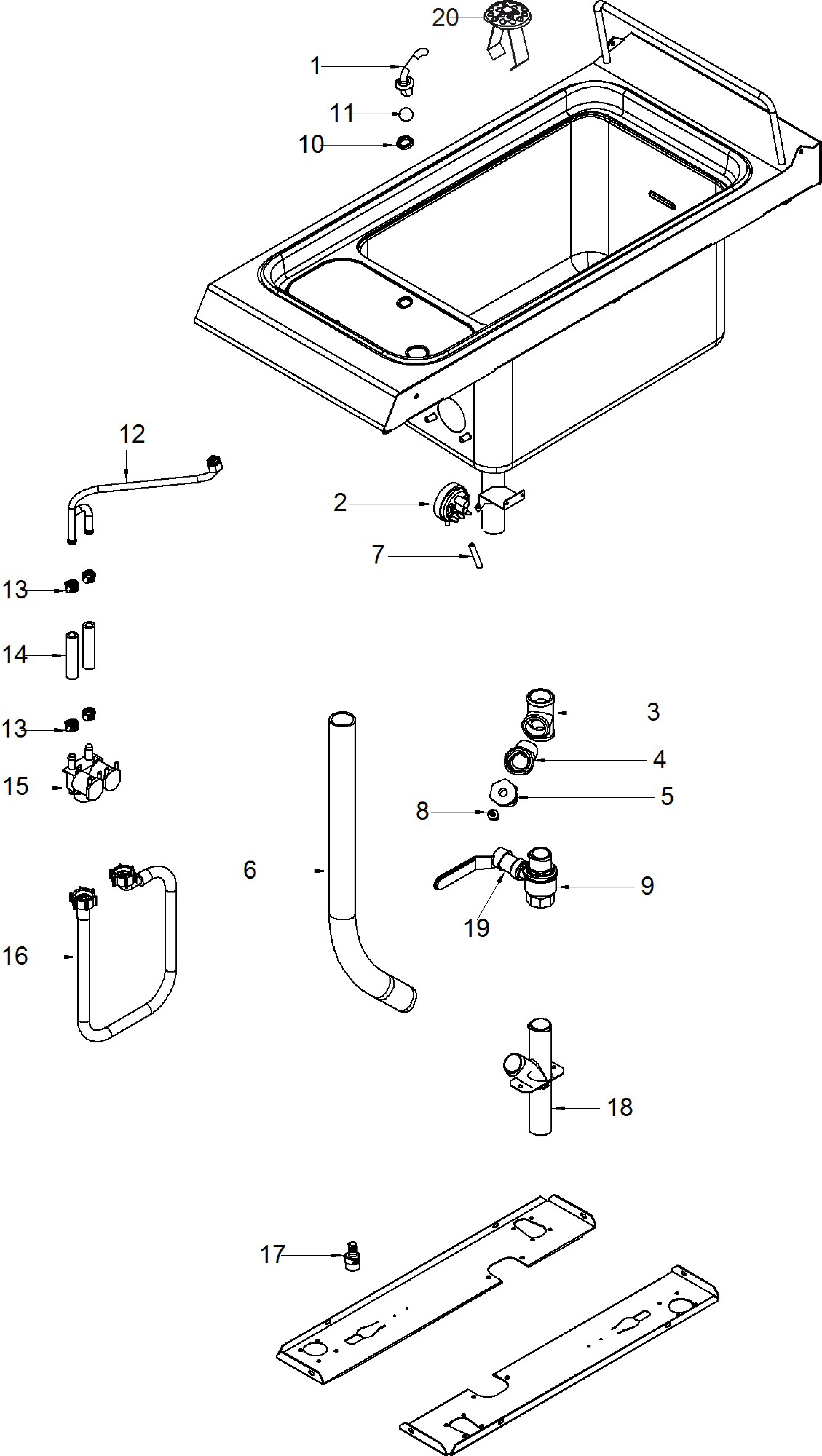 20
1
11
10
12
2
7
13
14
13
15
3
4
5
8
6
9
19
16
18
17