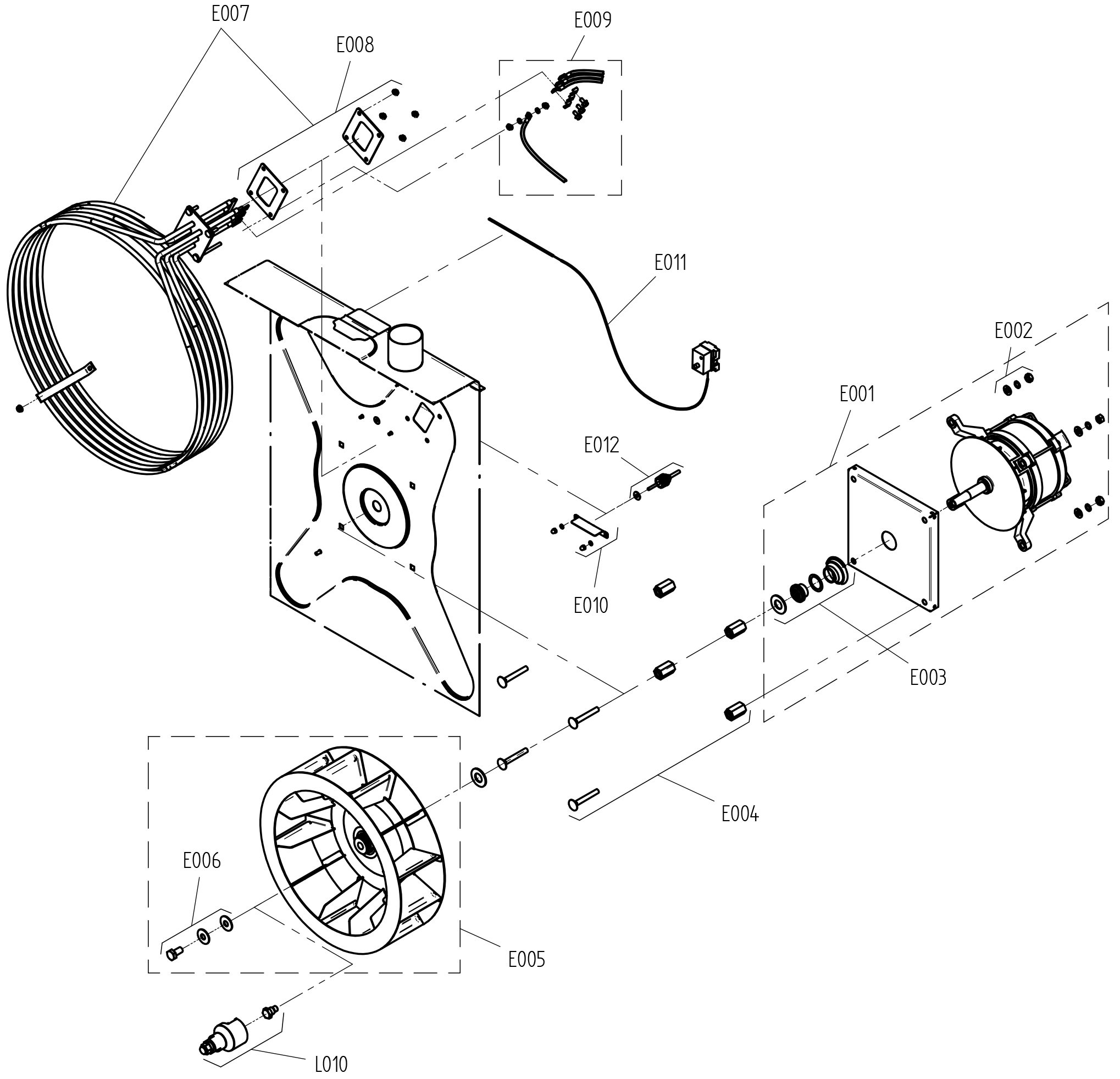 E007
E008
E009
E011
E002
E001
E012
E010
E003
E004
E006
E005
L010