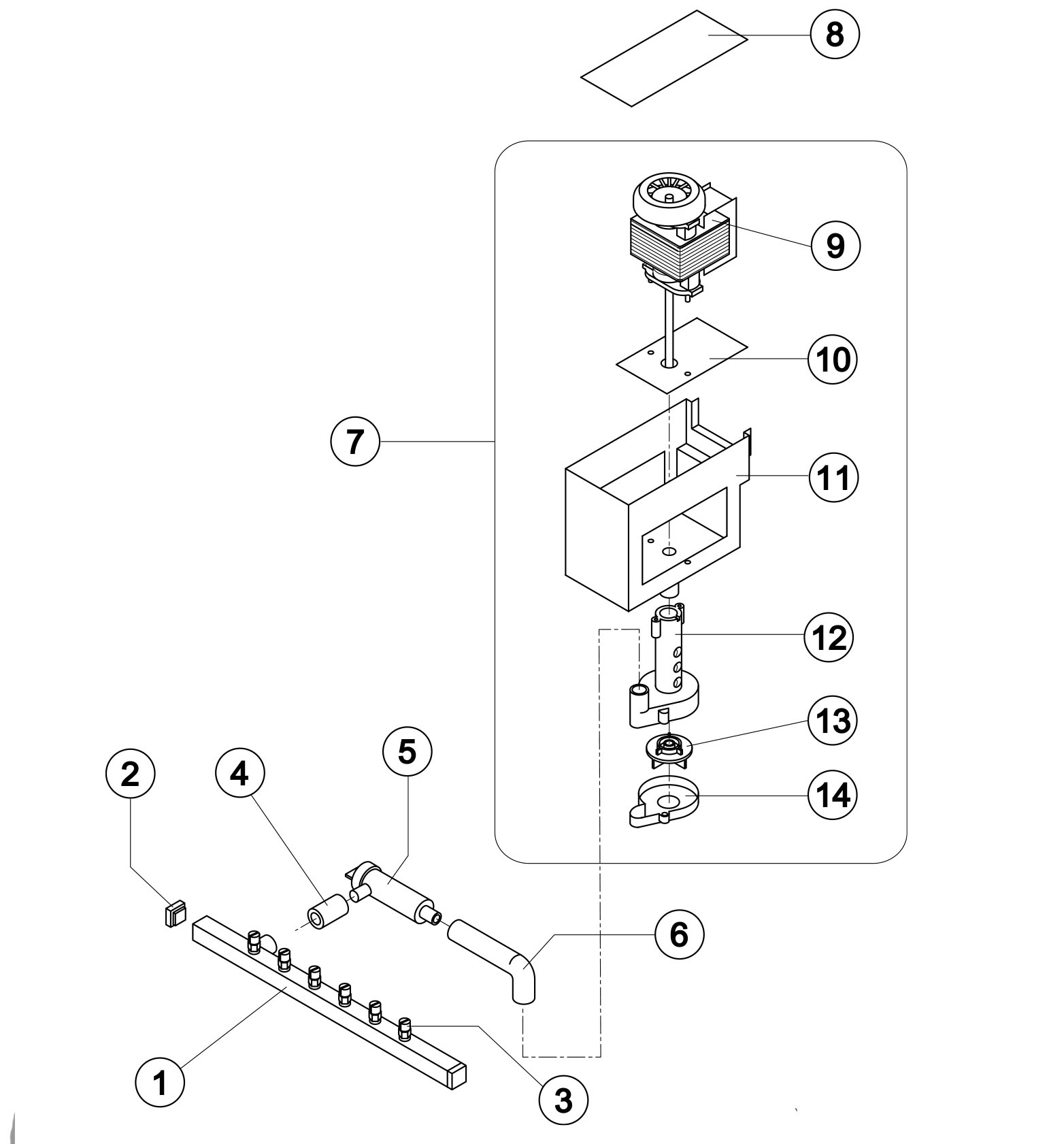 8
9
10
7
11
12
13
14
2
4
5
6
1
3