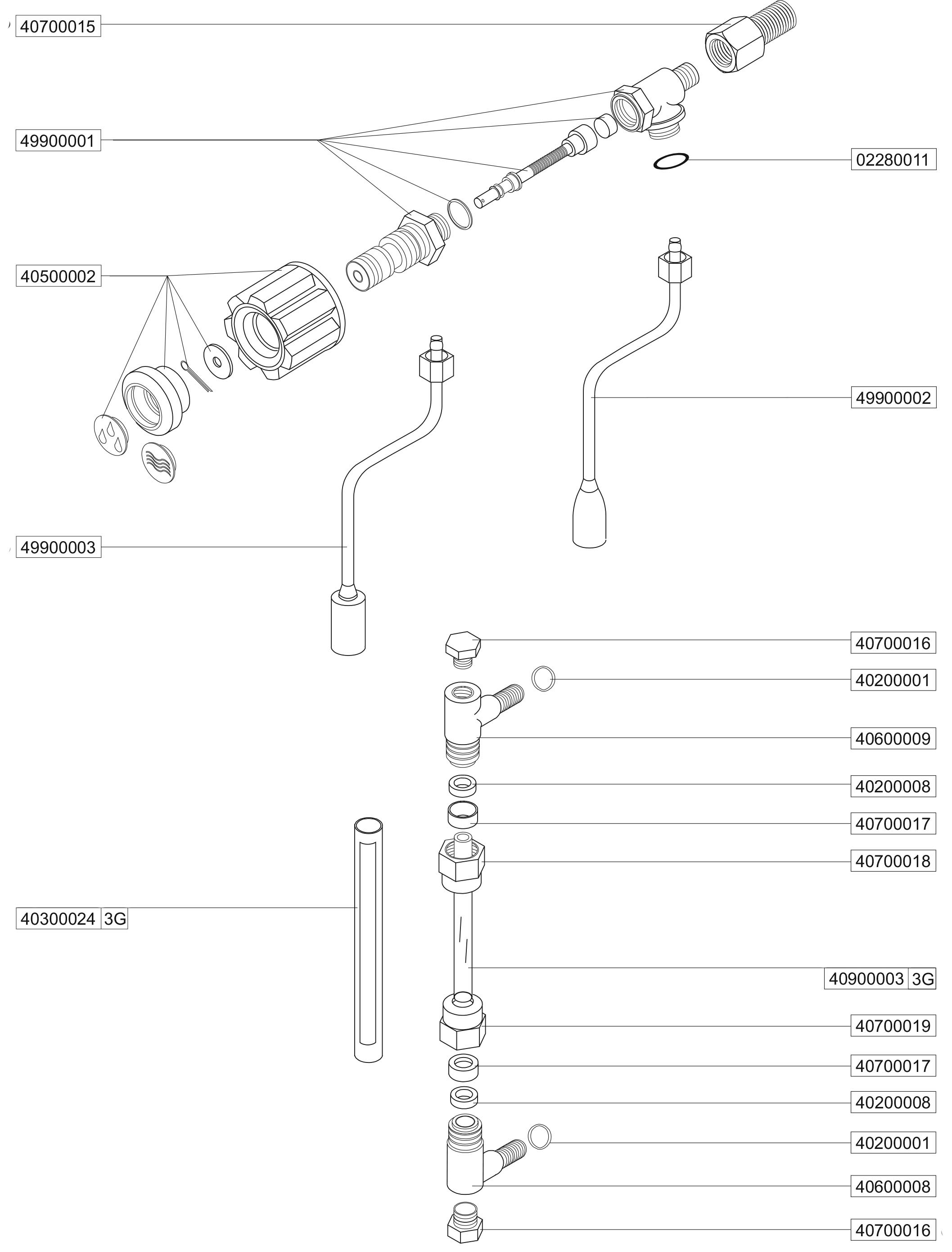 40700015

49900001

02280011

40500002

49900002

49900003

40700016

40200001

40600009

40200008

40700017

40700018

40300024 3G

40900003 3G

40700019

40700017

40200008

40200001

40600008

40700016