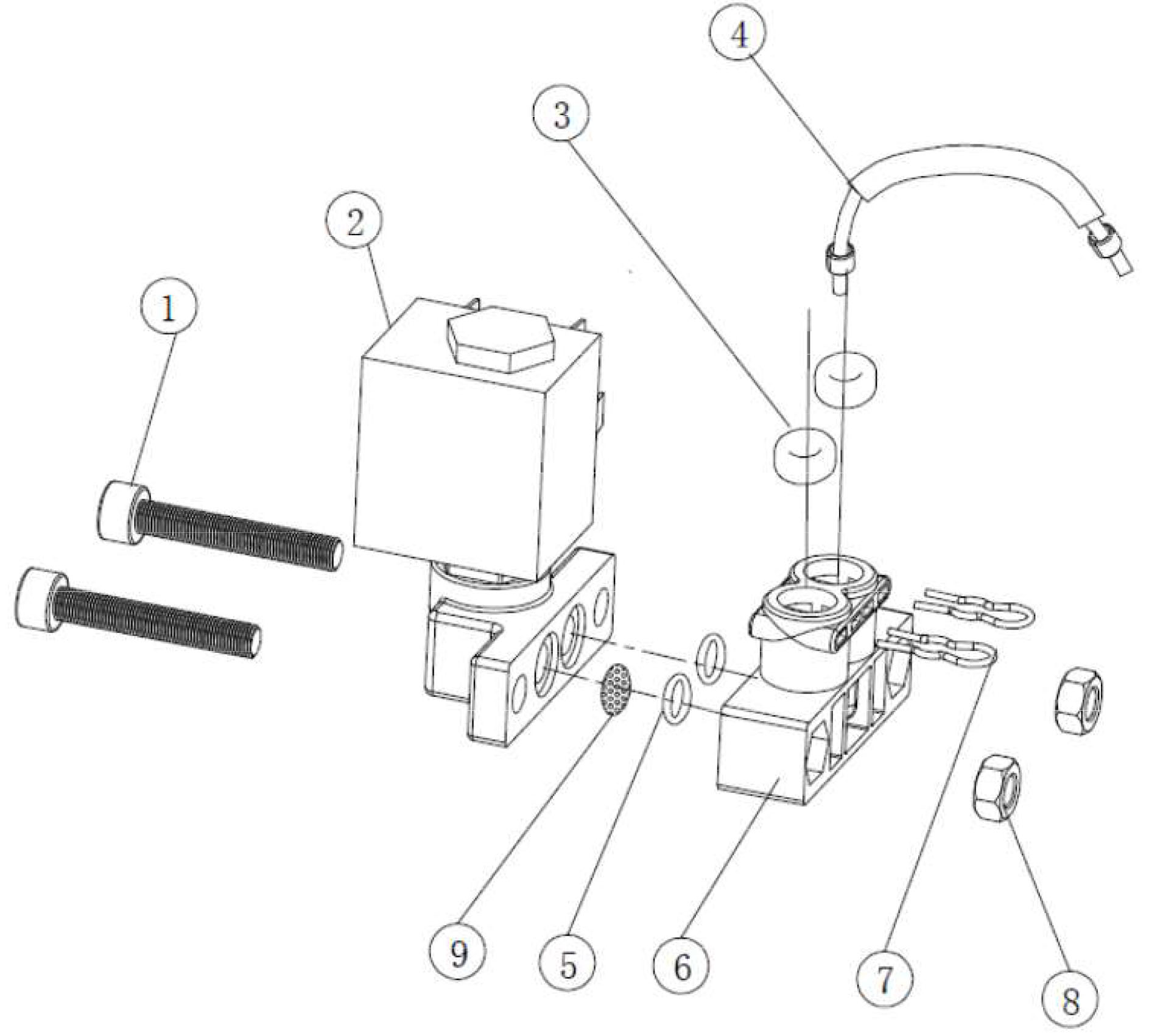 4
3
2
1
9
5
6
7
8