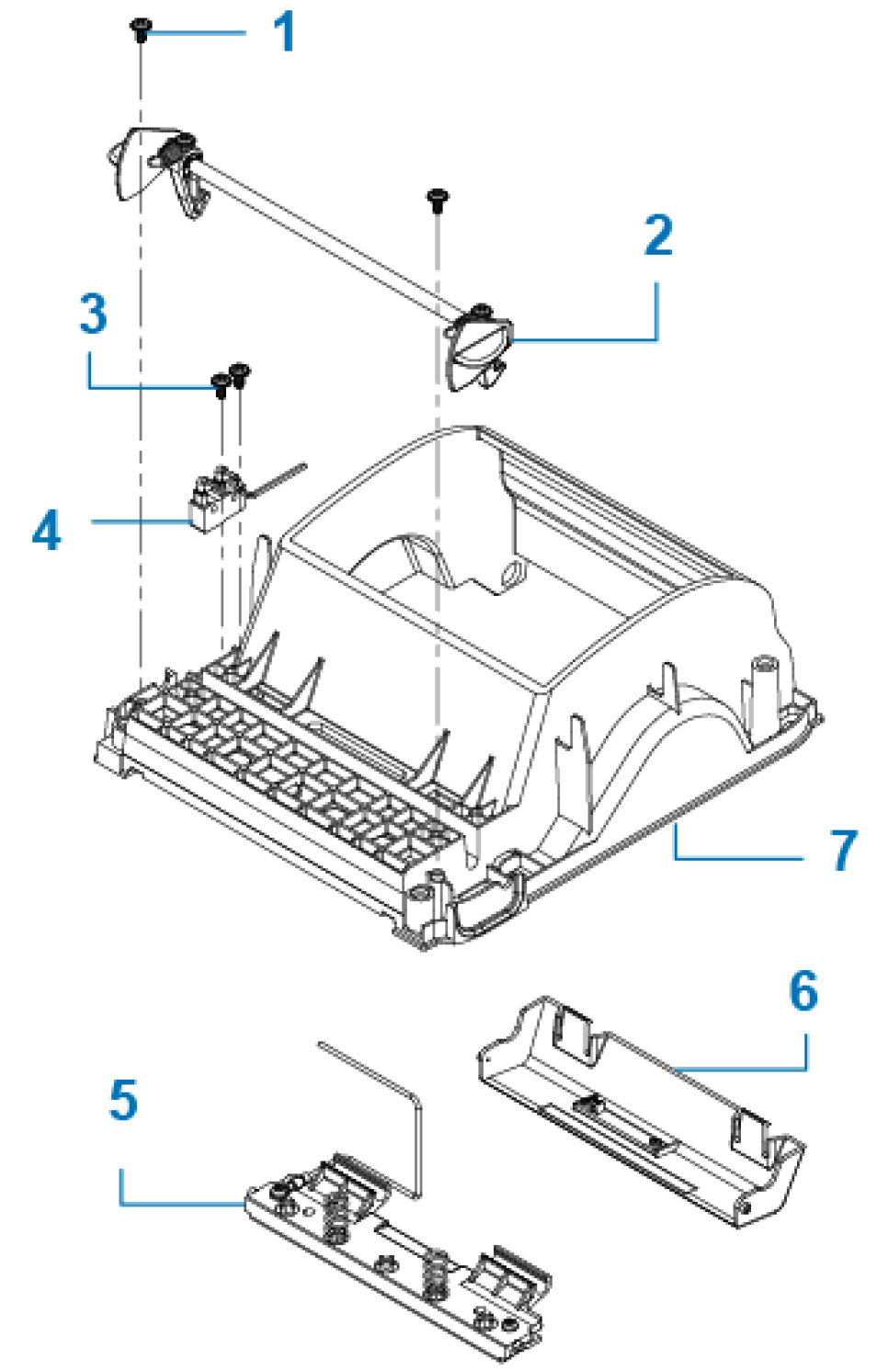 1
2
3
4
7
6
5