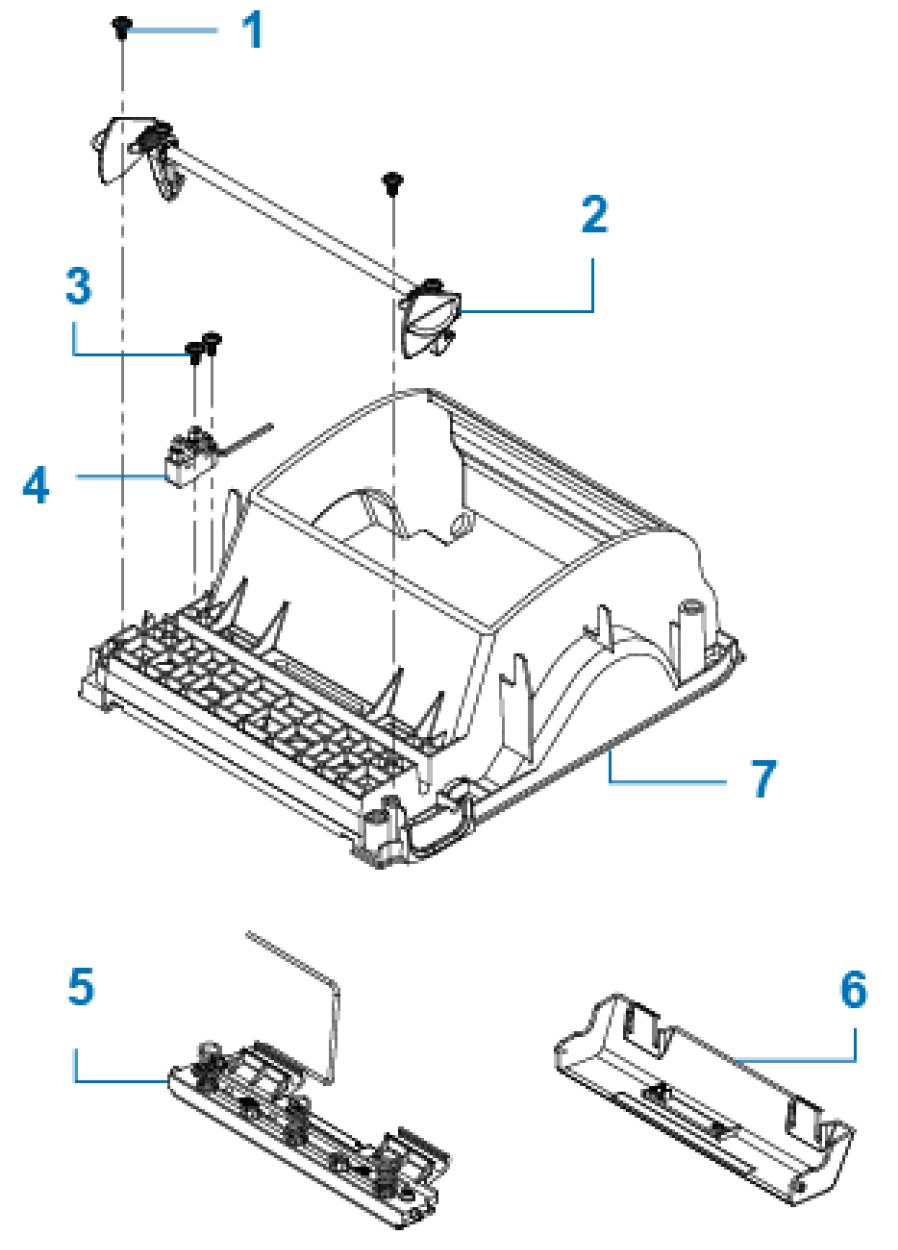 1
2
3
4
7
5
6