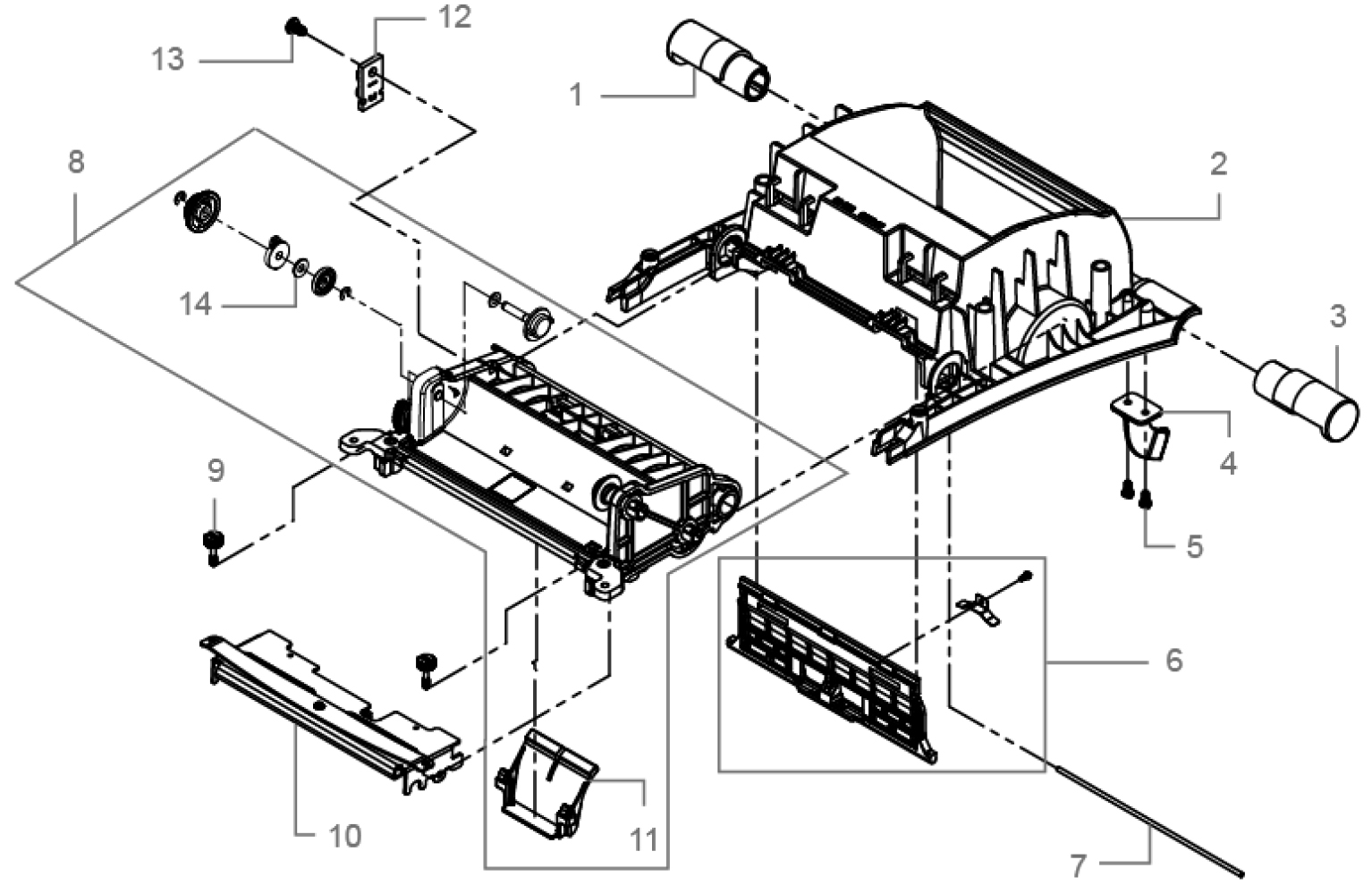 13
12
1
8
2
14
3
4
9
5
6
10
11
7