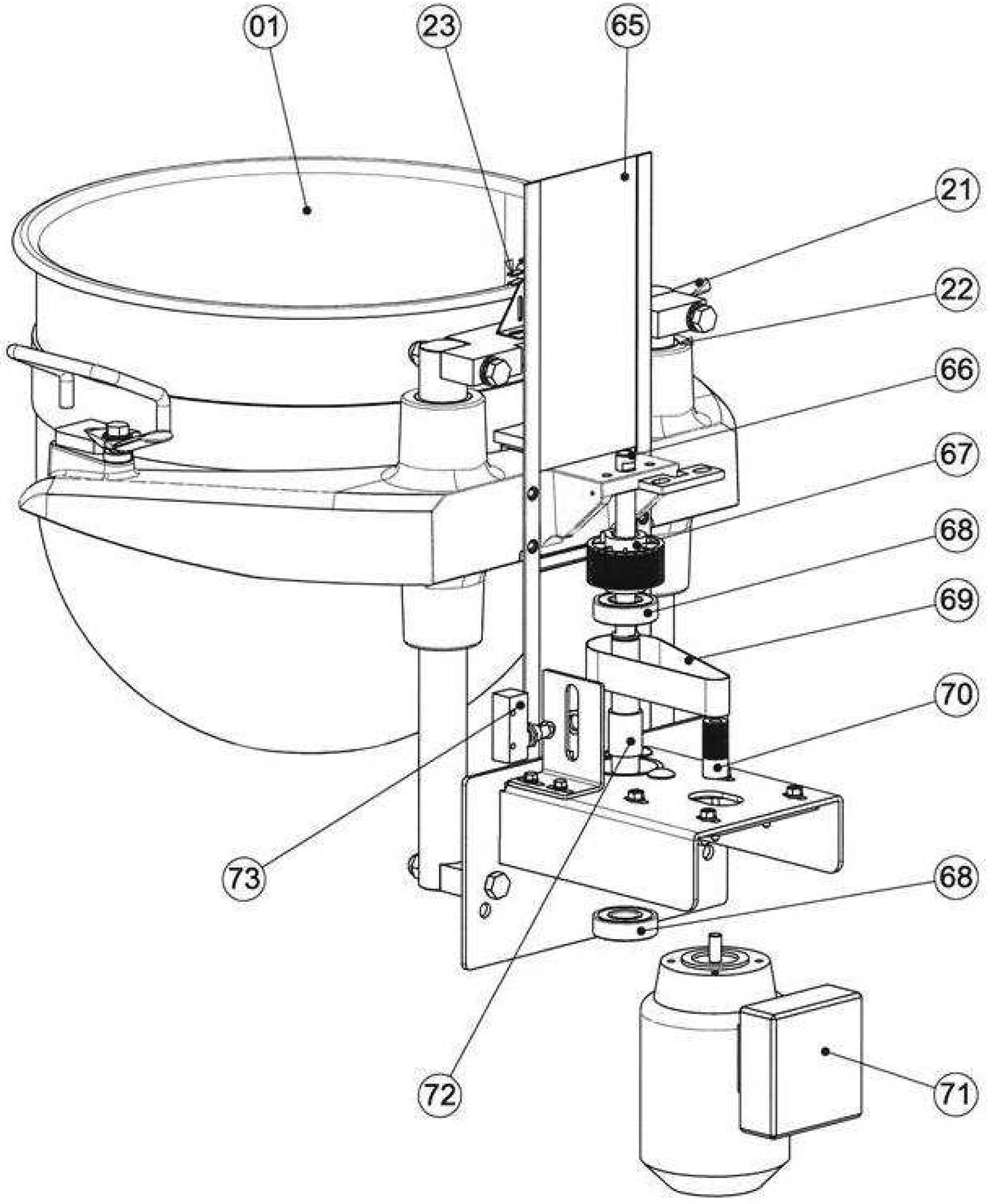 01
23
65
21
22
66
67
68
69
70
73
68
72
71