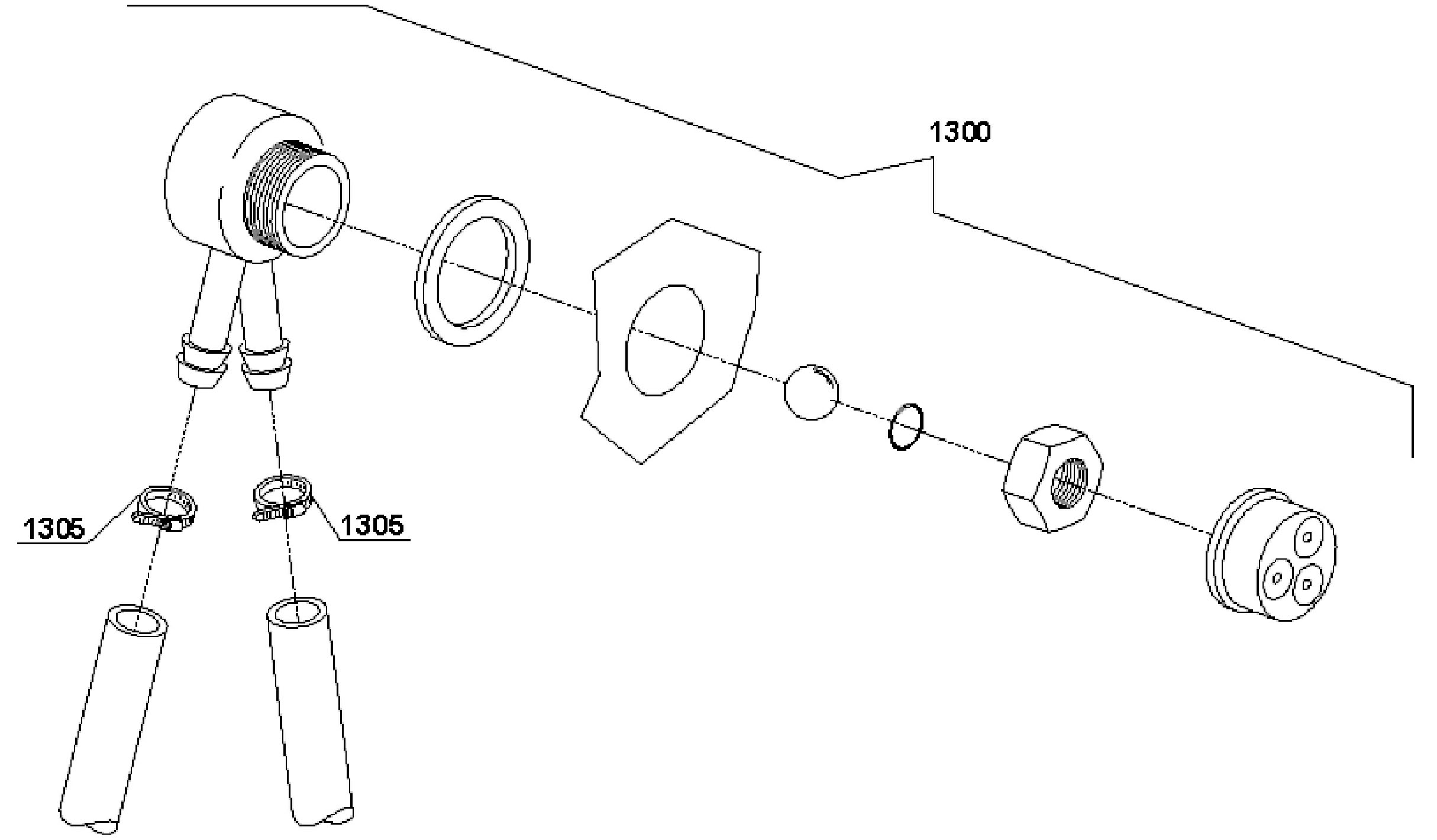 1300

1305

1305