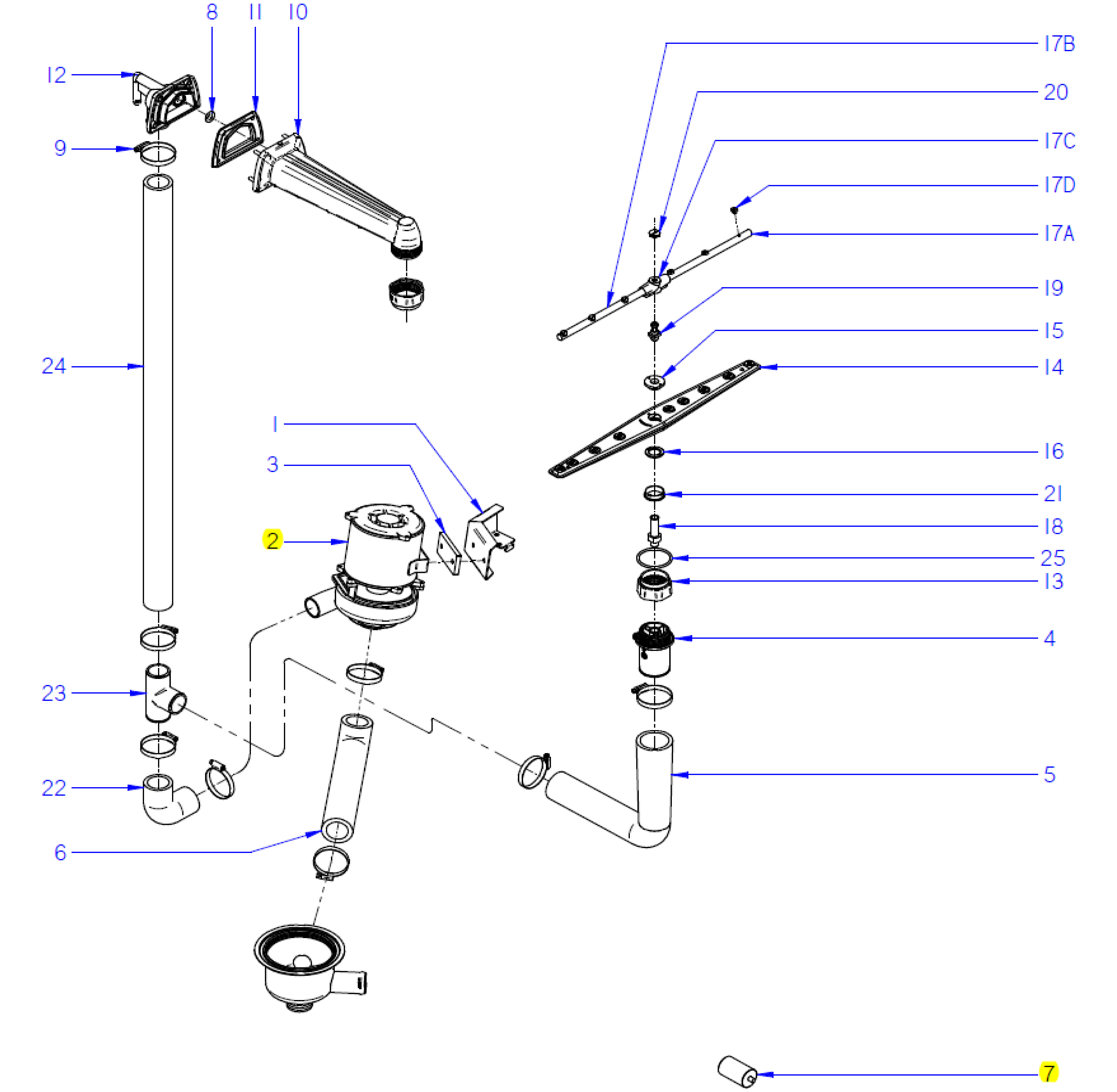 8
11
10
12
9
24
1
3
2
23
22
6
17B
20
17C
17D
17A
19
15
14
16
21
18
25
13
4
5
7