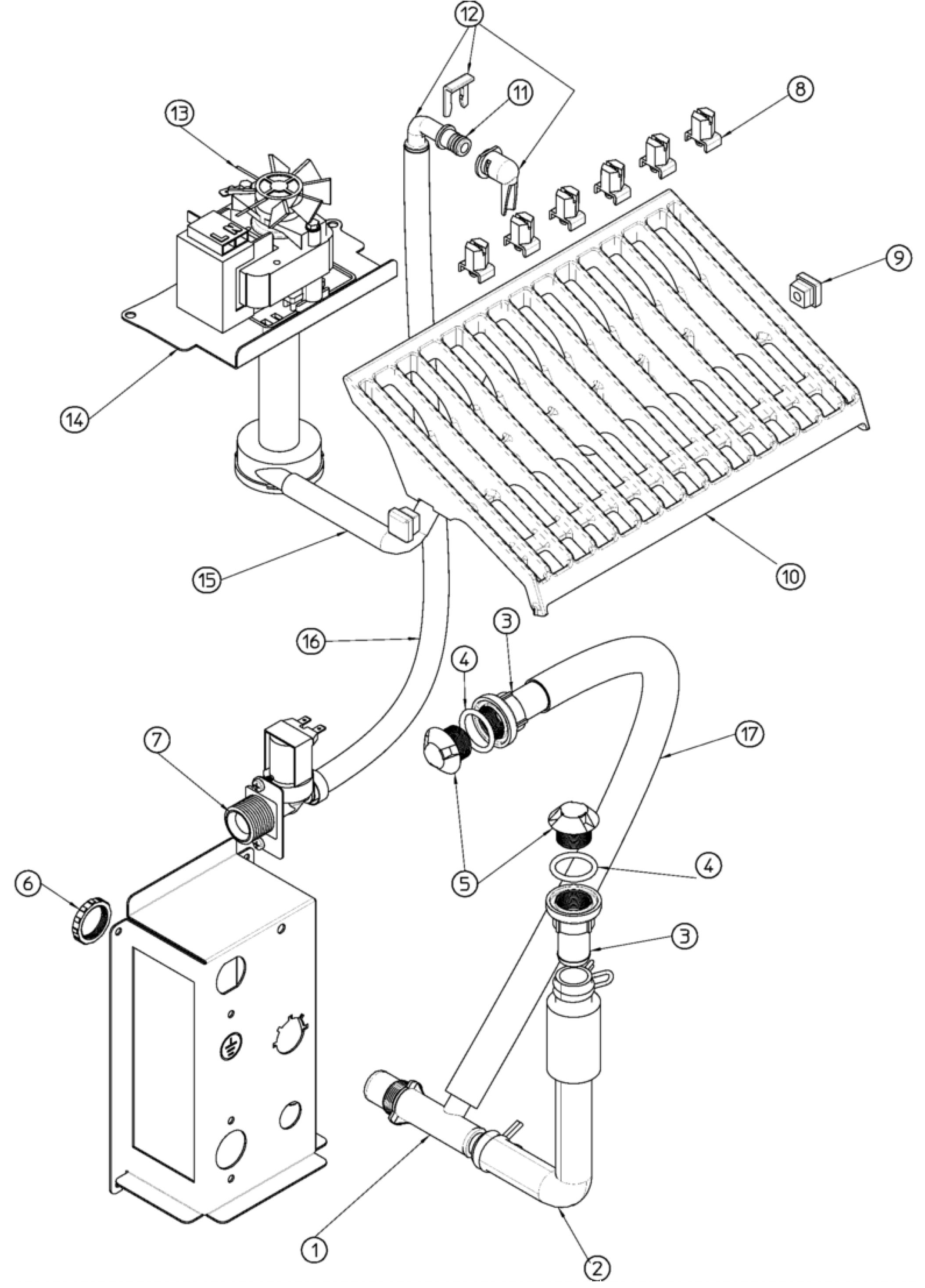 12
11
8
13
9
14
10
15
16
3
4
17
7
5
4
6
3
1
2