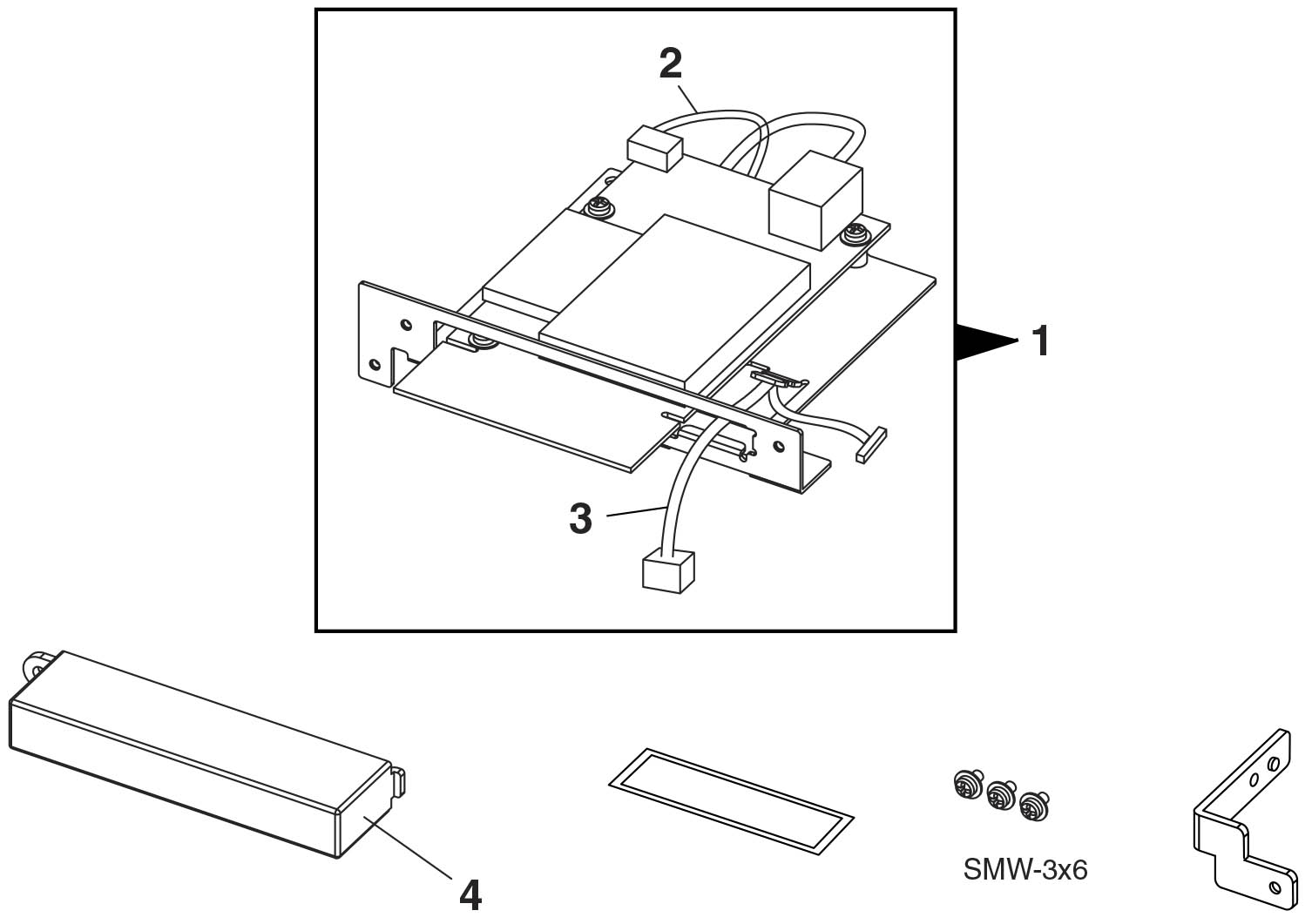 2

1

3

4

SMW-3x6