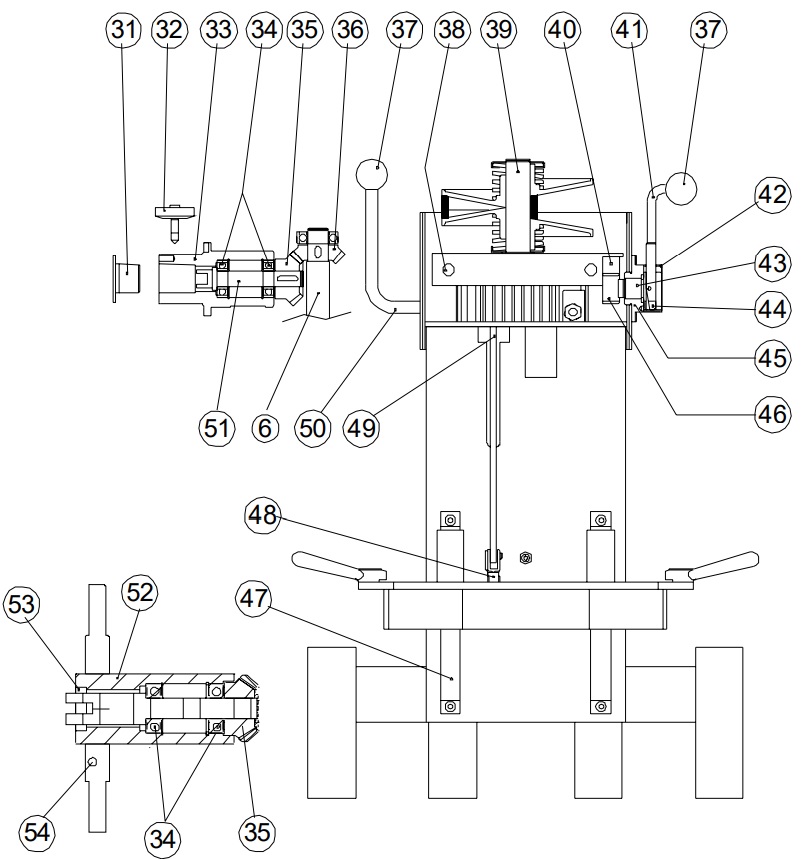 31 32 33 34 35 36 37 38 39 40 41 37

42
43
44
45
46

51 6 50 49

48

47

53 52

54 34 35