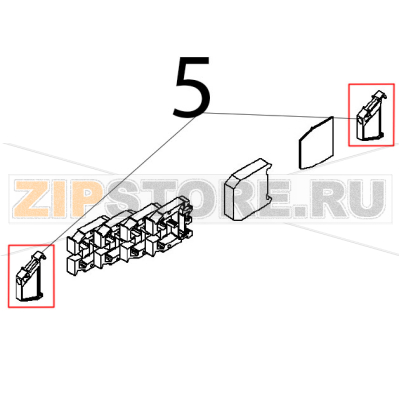 5

ZIPSTORE.RU