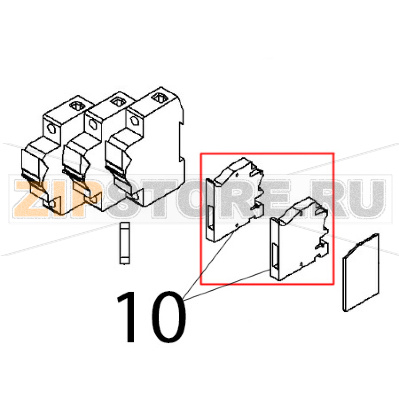 ZIPSTORE.RU

10