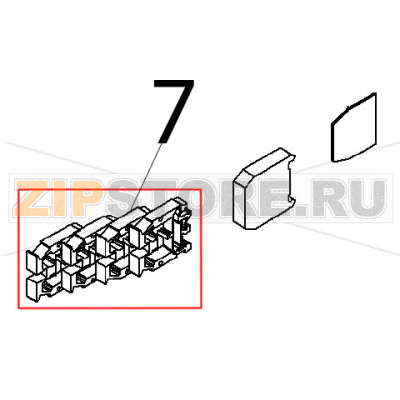 7

ZIPSTORE.RU