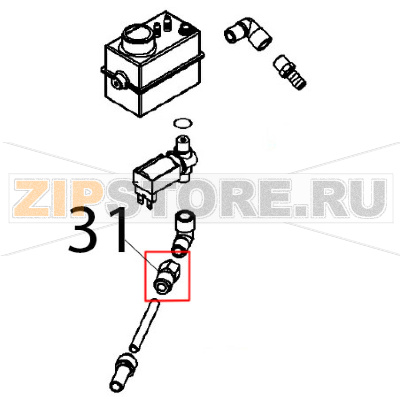 ZIPSTORE.RU

31