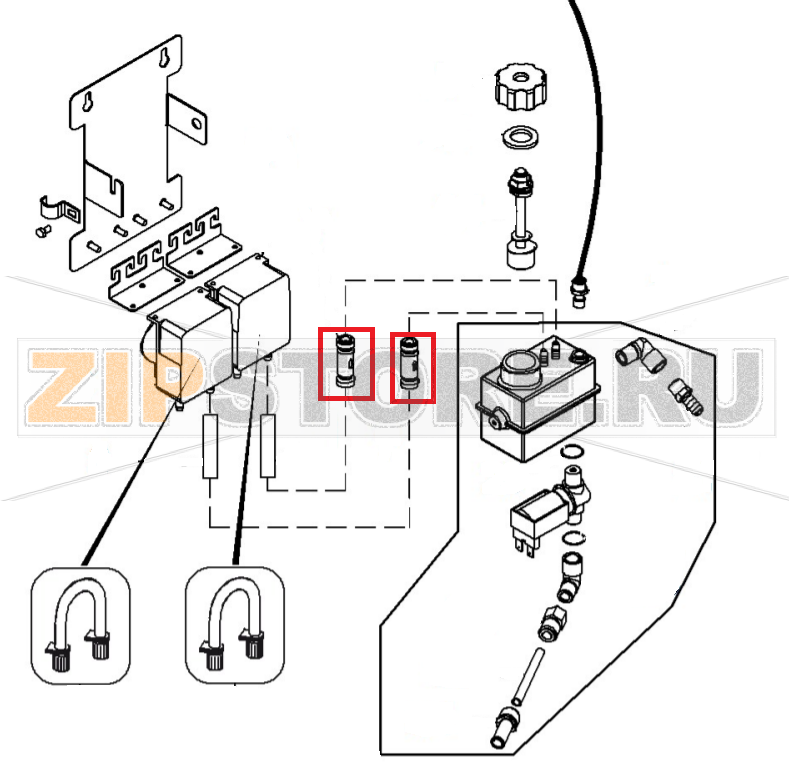 ZIPSTORE.RU