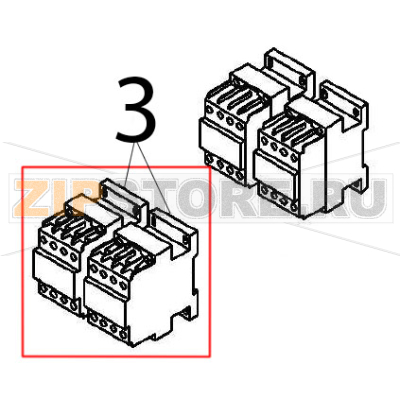 3

ZIPSTORE.RU