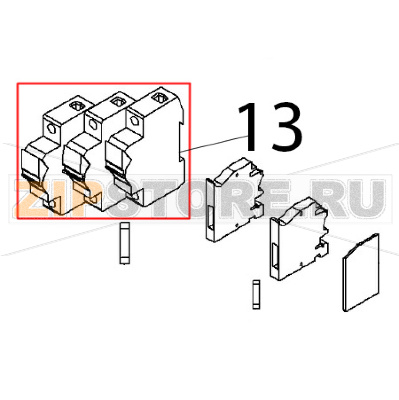 13

ZIPSTORE.RU