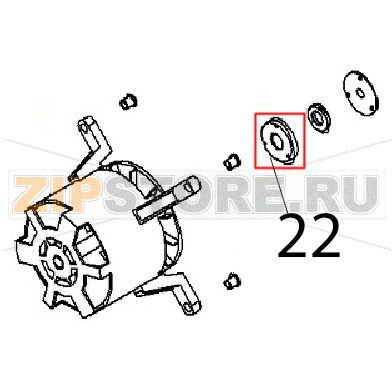 ZIPSTORE.RU

22