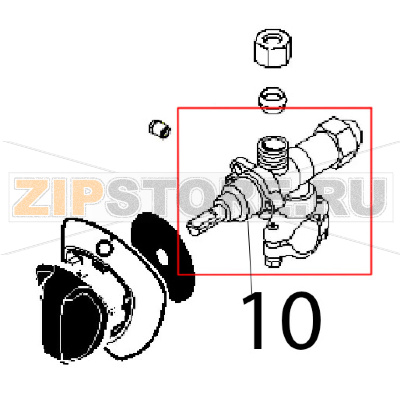 ZIPSTORE.RU

10