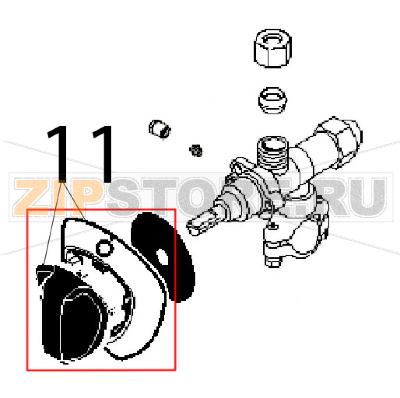 11

ZIPSTORE.RU