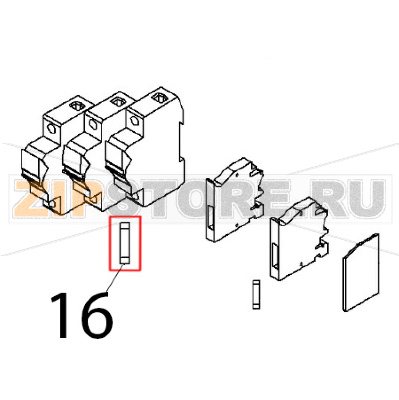 ZIPSTORE.RU

16