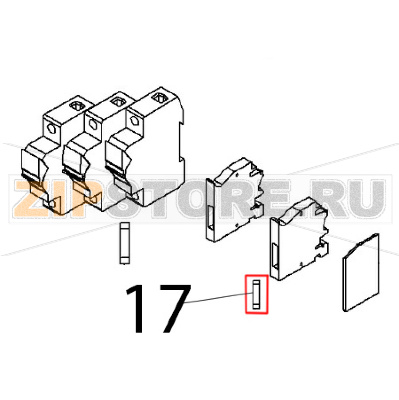 ZIPSTORE.RU

17