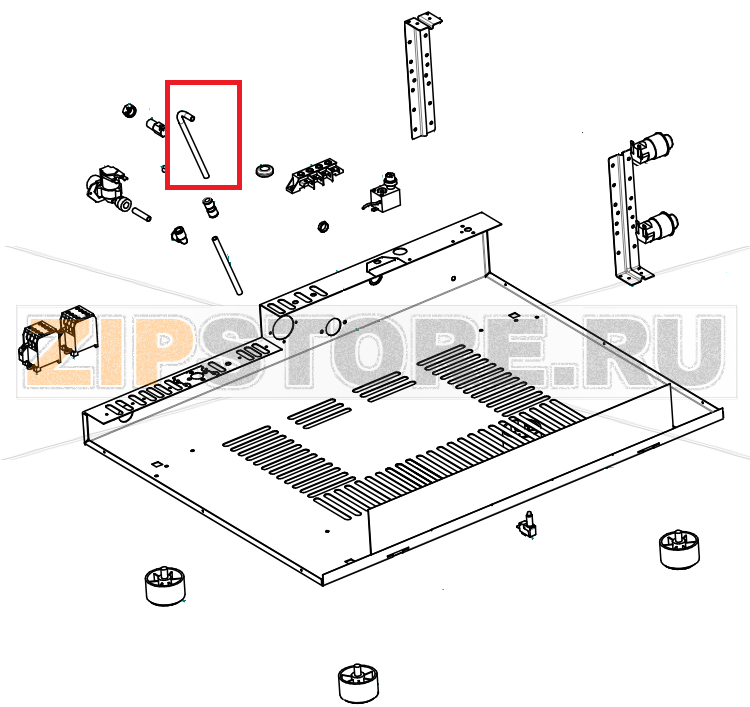 ZIPSTORE.RU