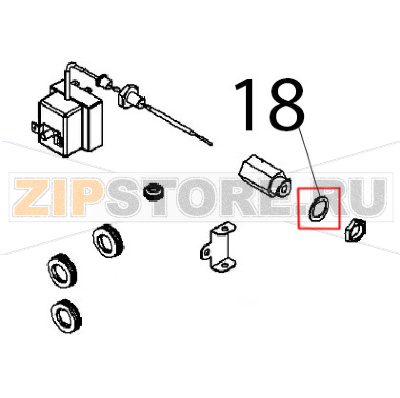 18

ZIPSTORE.RU