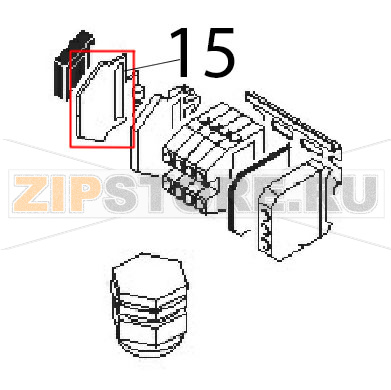 15

ZIPSTORE.RU