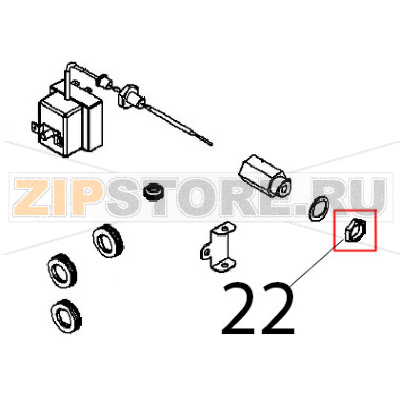 ZIPSTORE.RU

22