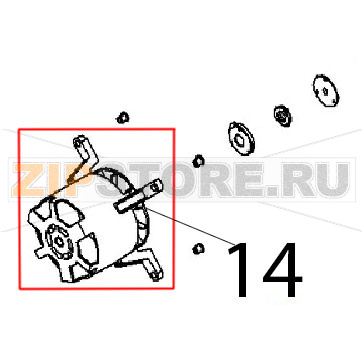 ZIPSTORE.RU

14