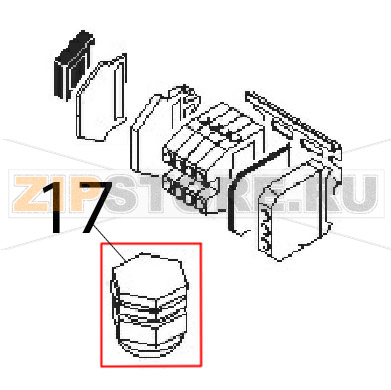 ZIPSTORE.RU

17