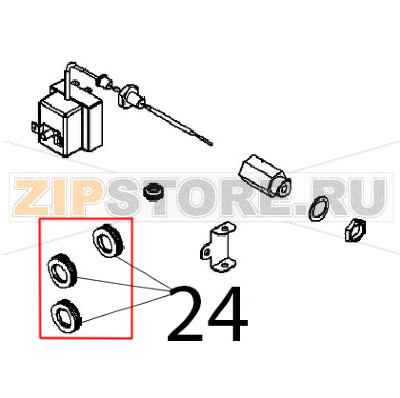 ZIPSTORE.RU

24